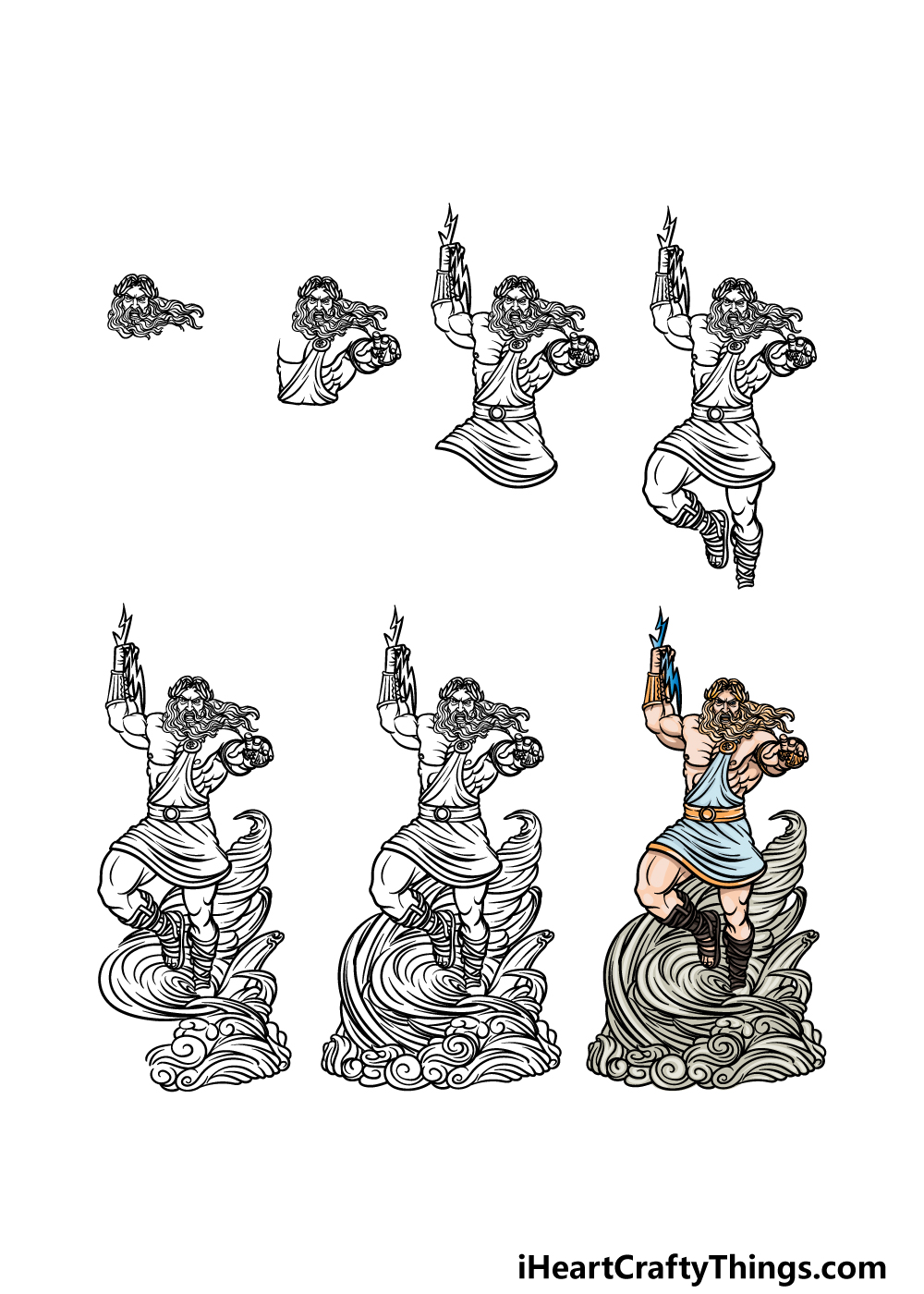 iHeartCraftyThings.com