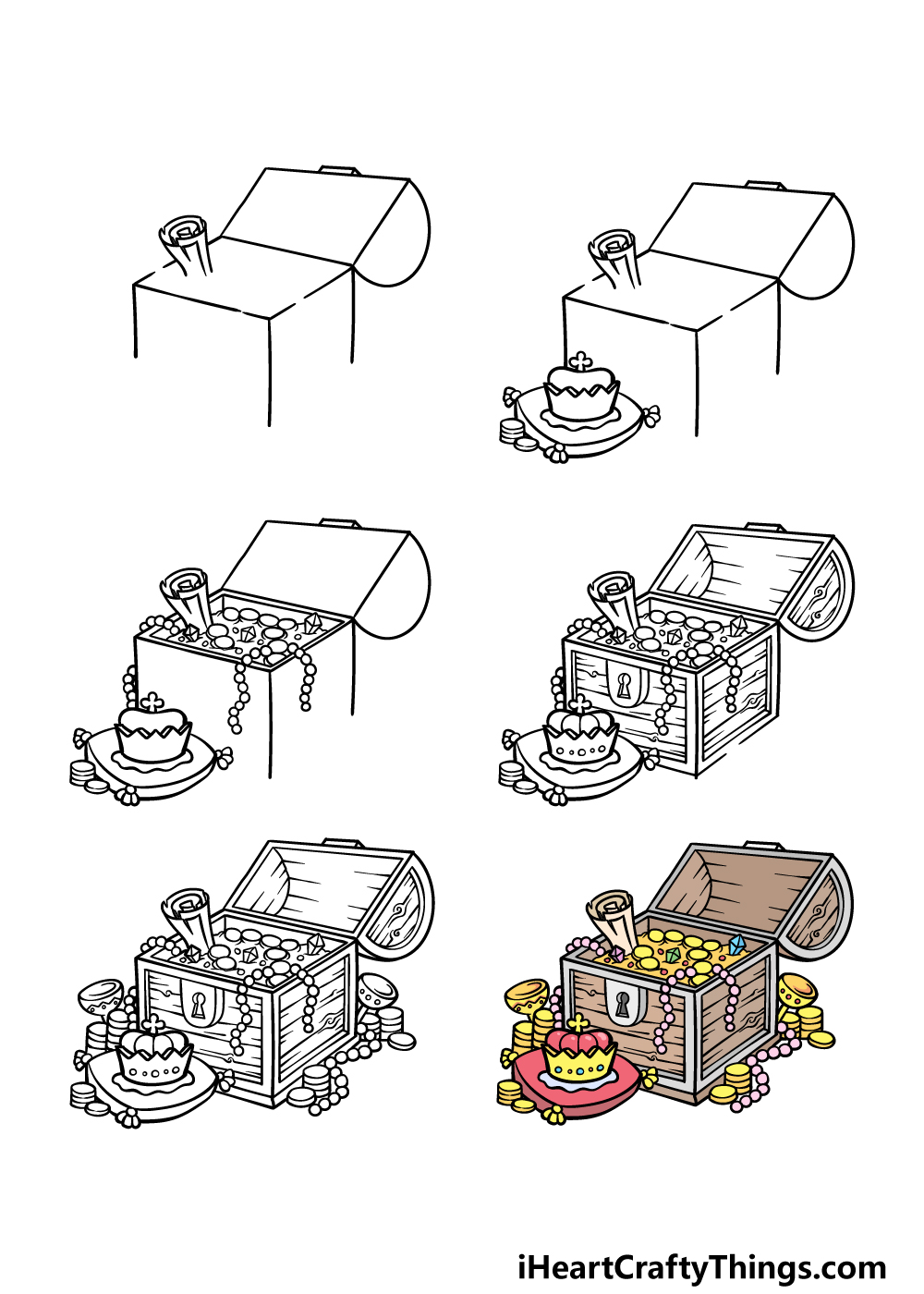 iHeartCraftyThings.com