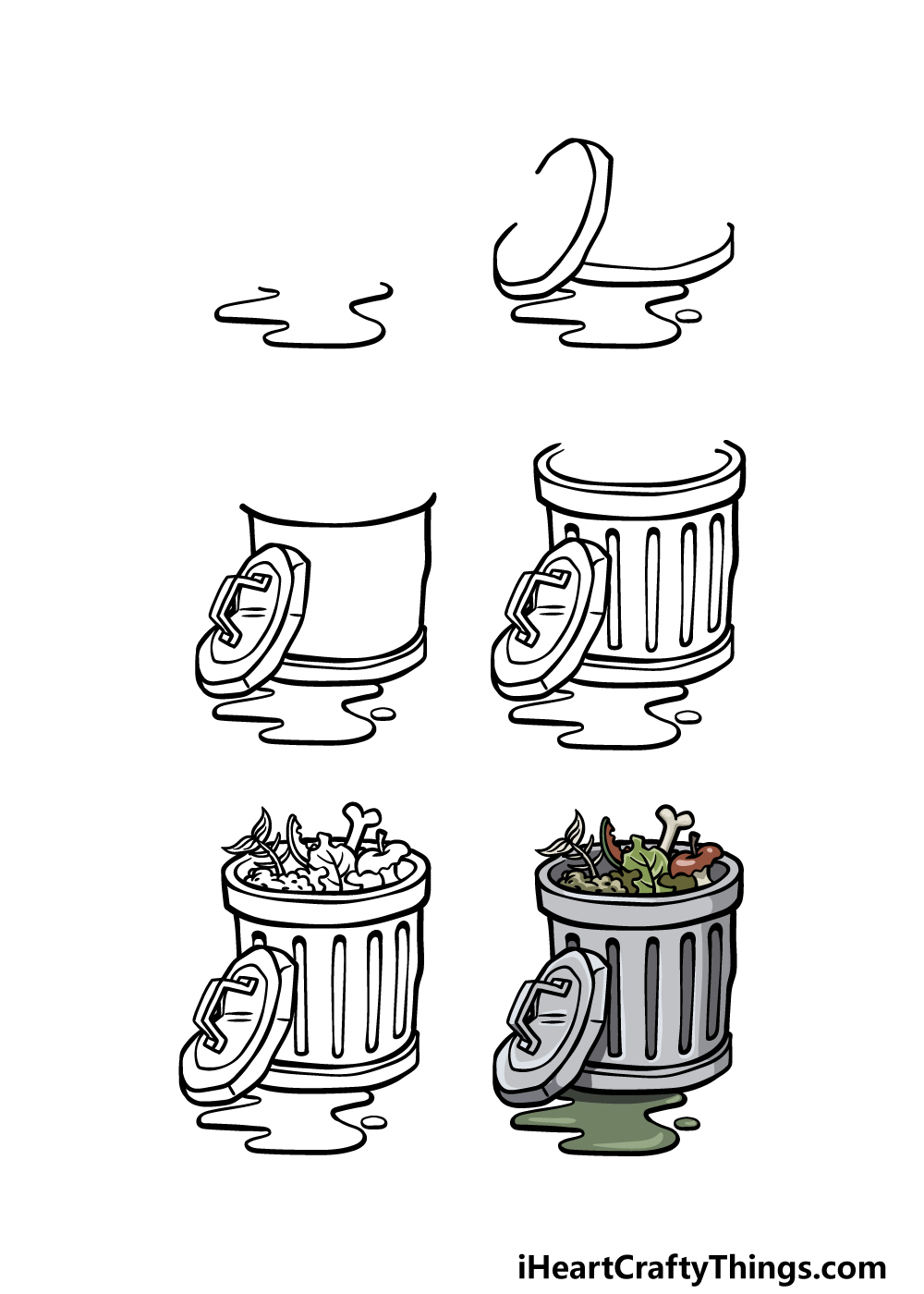 iHeartCraftyThings.com