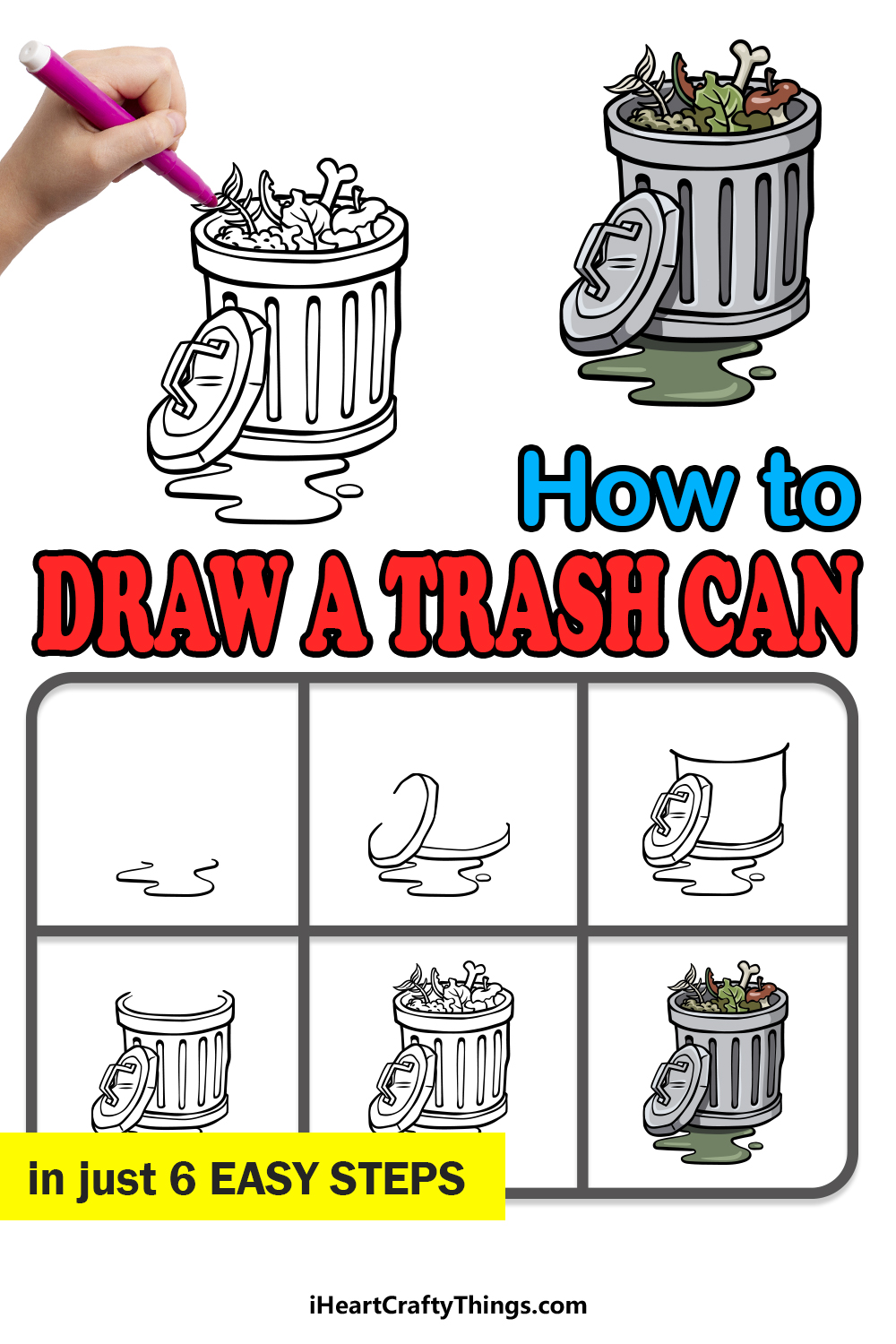 How to
DRAW A TRASH CAN

in just 6 EASY STEPS

iHeartCraftyThings.com