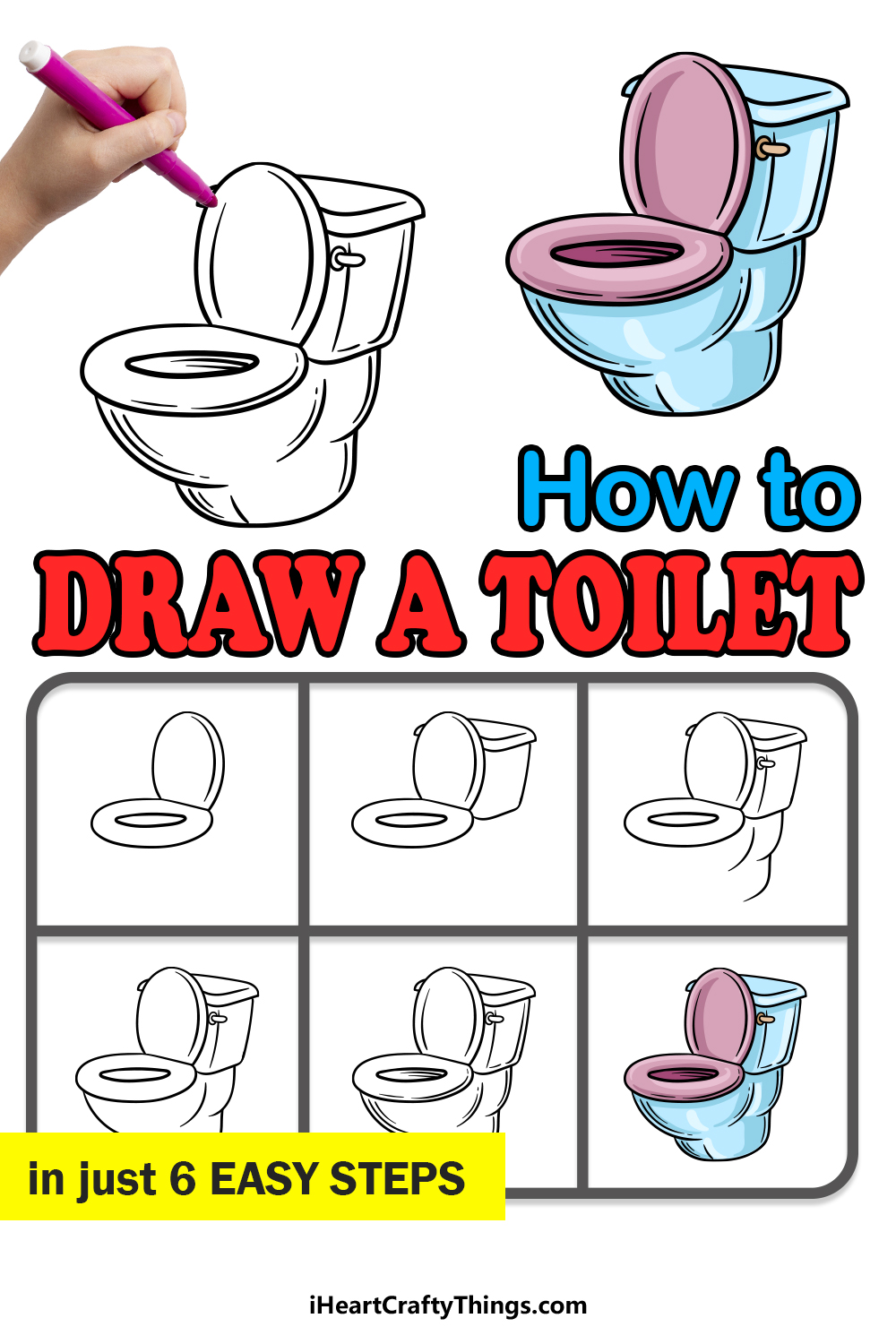 How to
DRAW A TOILET

in just 6 EASY STEPS

iHeartCraftyThings.com