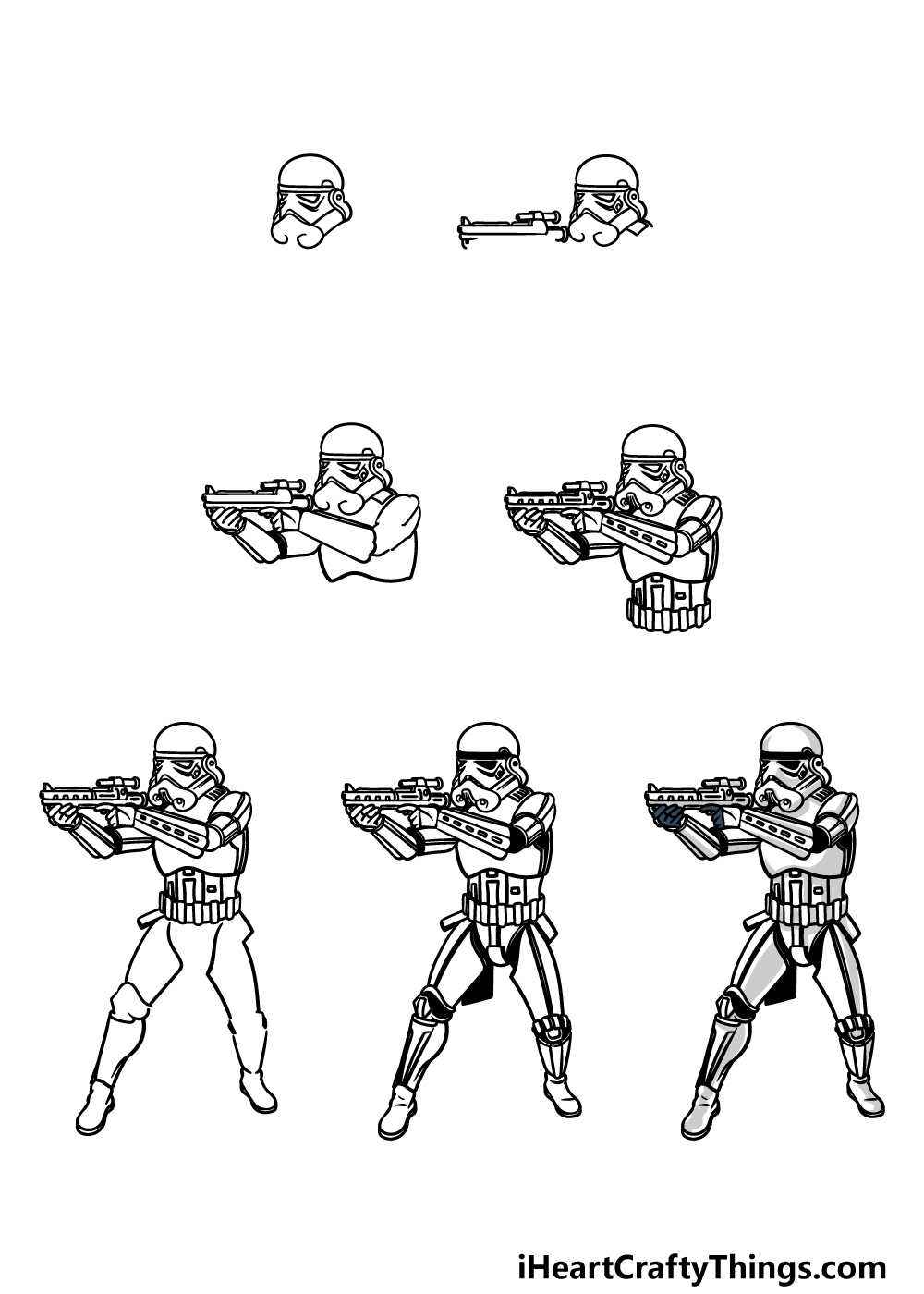 iHeartCraftyThings.com