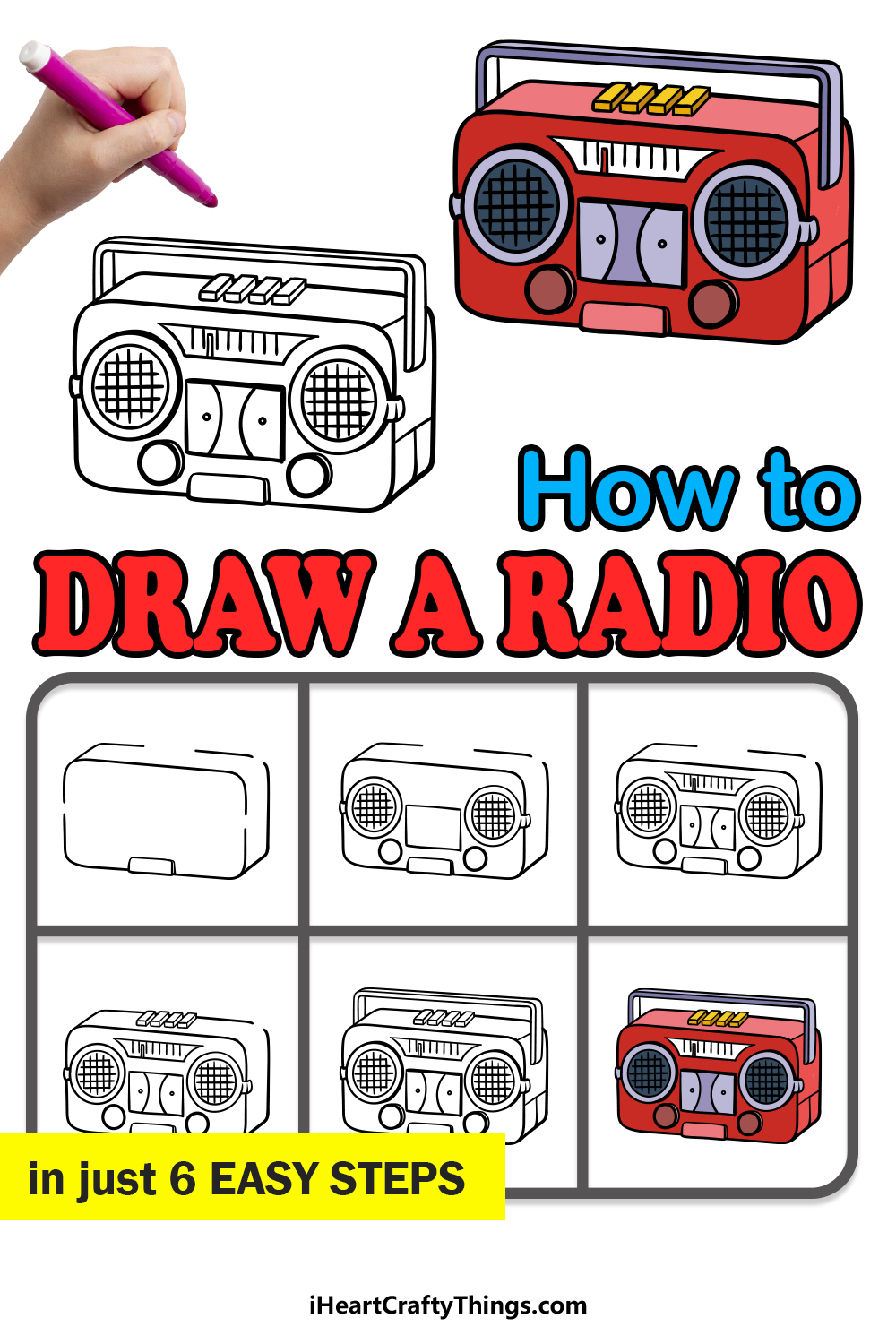 How to

DRAW A RADIO

in just 6 EASY STEPS

iHeartCraftyThings.com