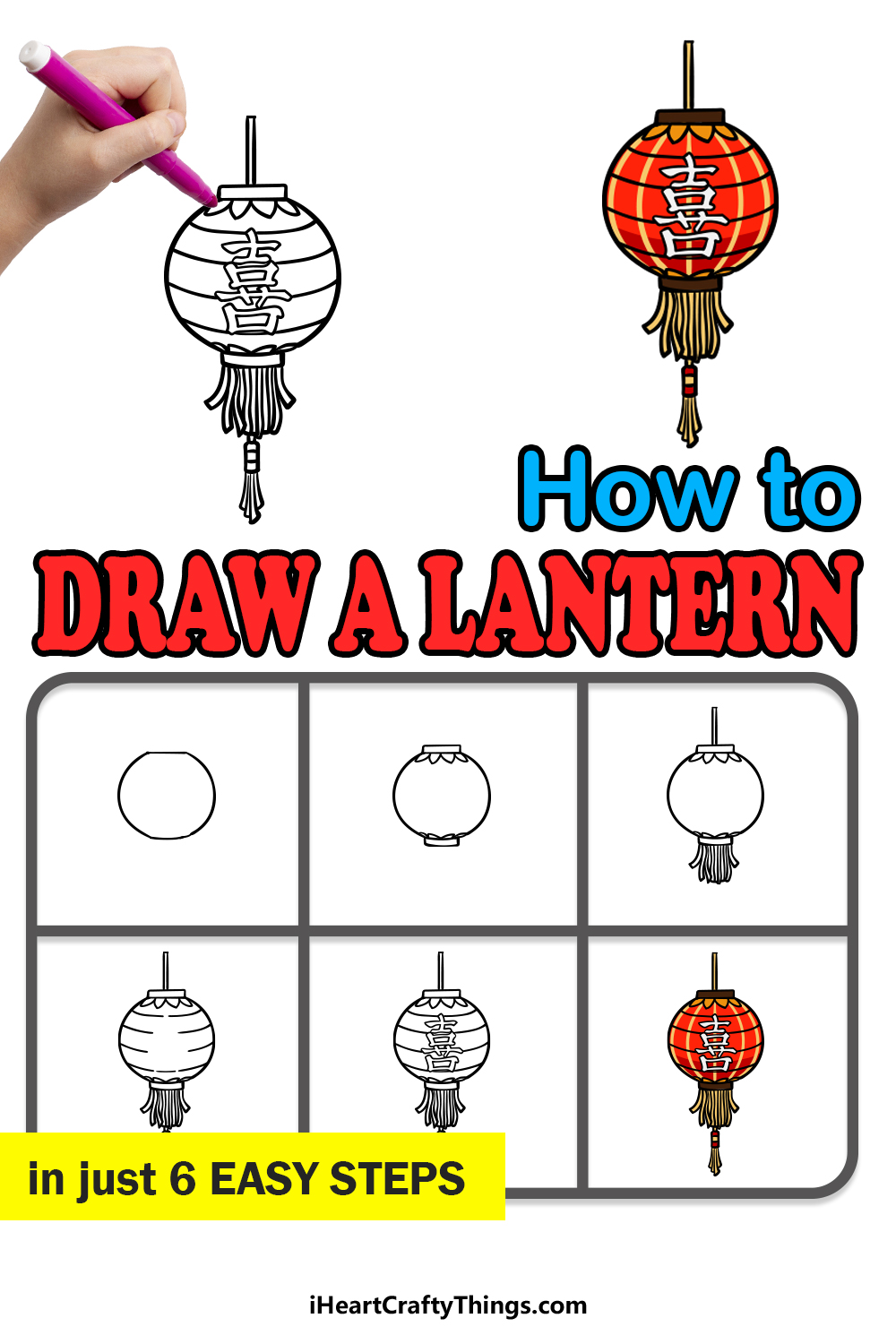 喜

喜

How to
DRAW A LANTERN

喜

喜

in just 6 EASY STEPS

iHeartCraftyThings.com