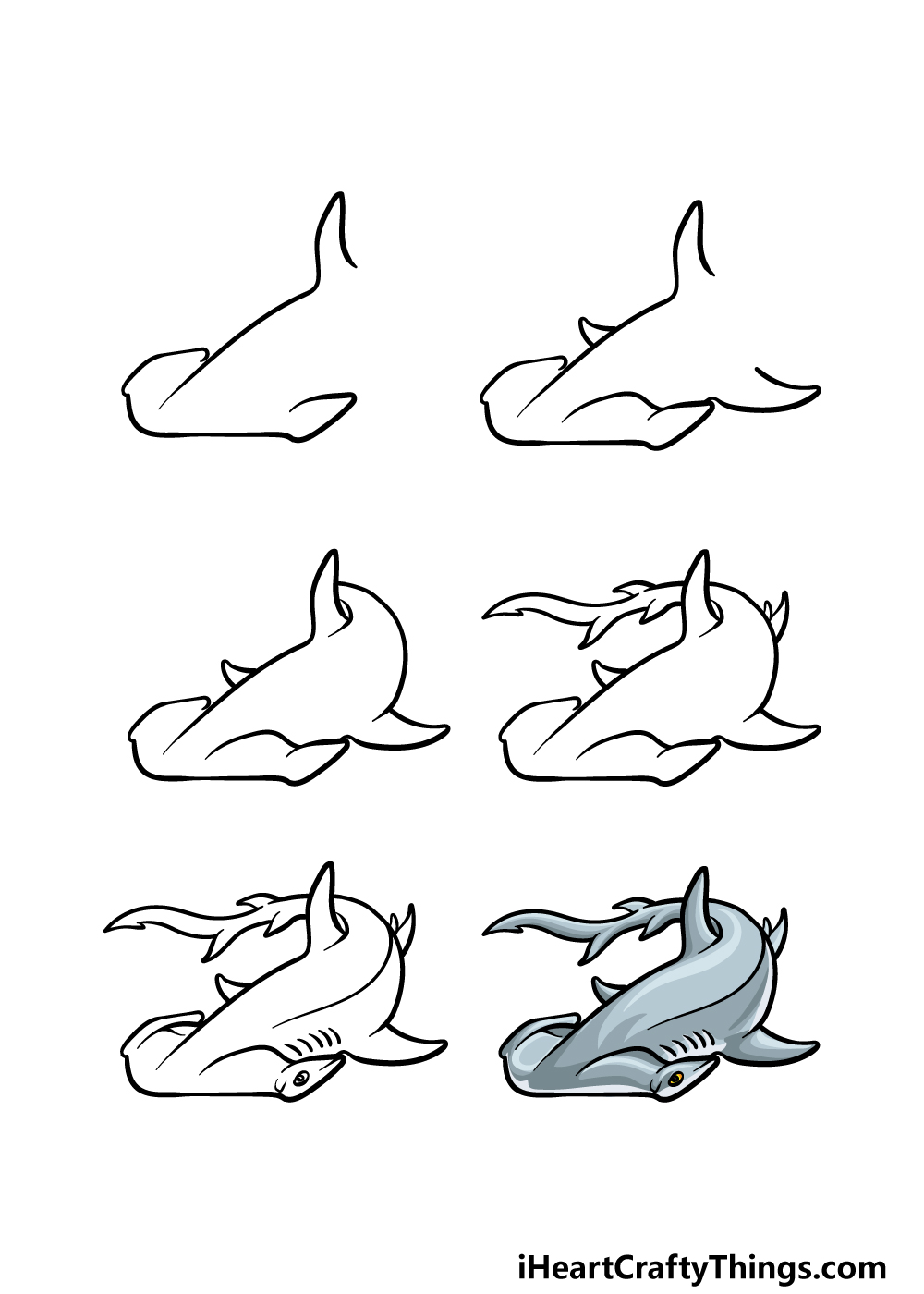 iHeartCraftyThings.com