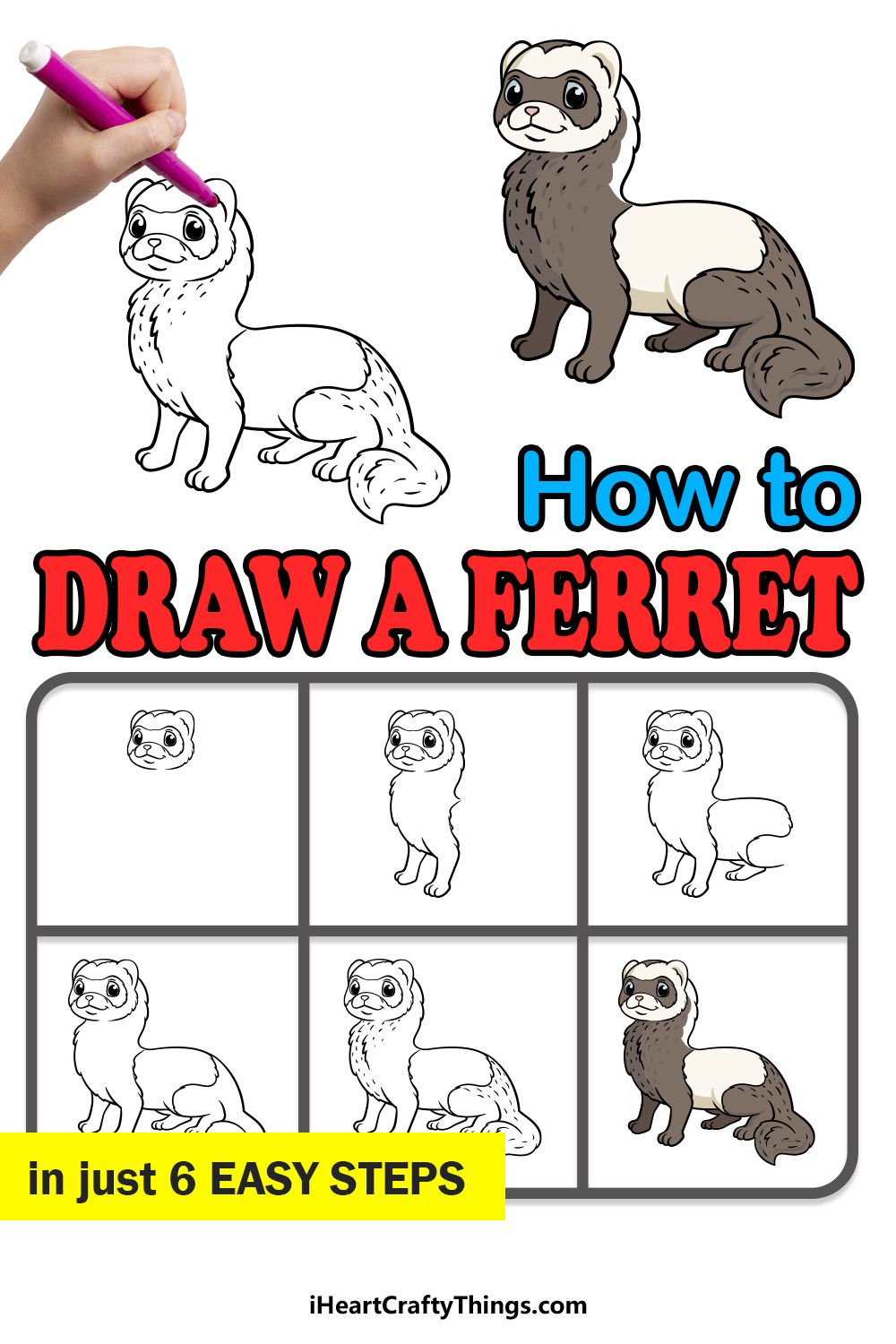 How to
DRAW A FERRET

in just 6 EASY STEPS

iHeartCraftyThings.com