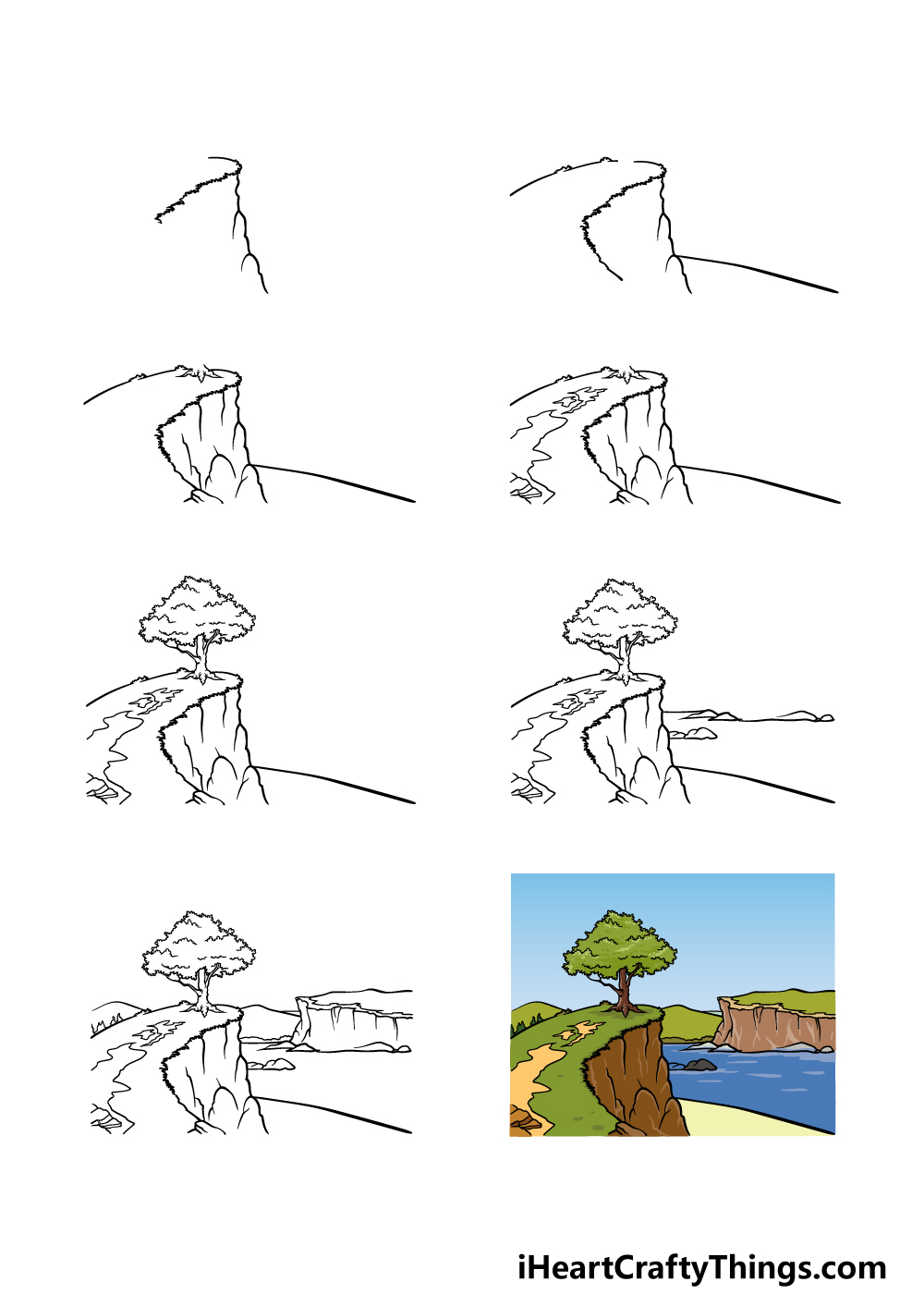 iHeartCraftyThings.com