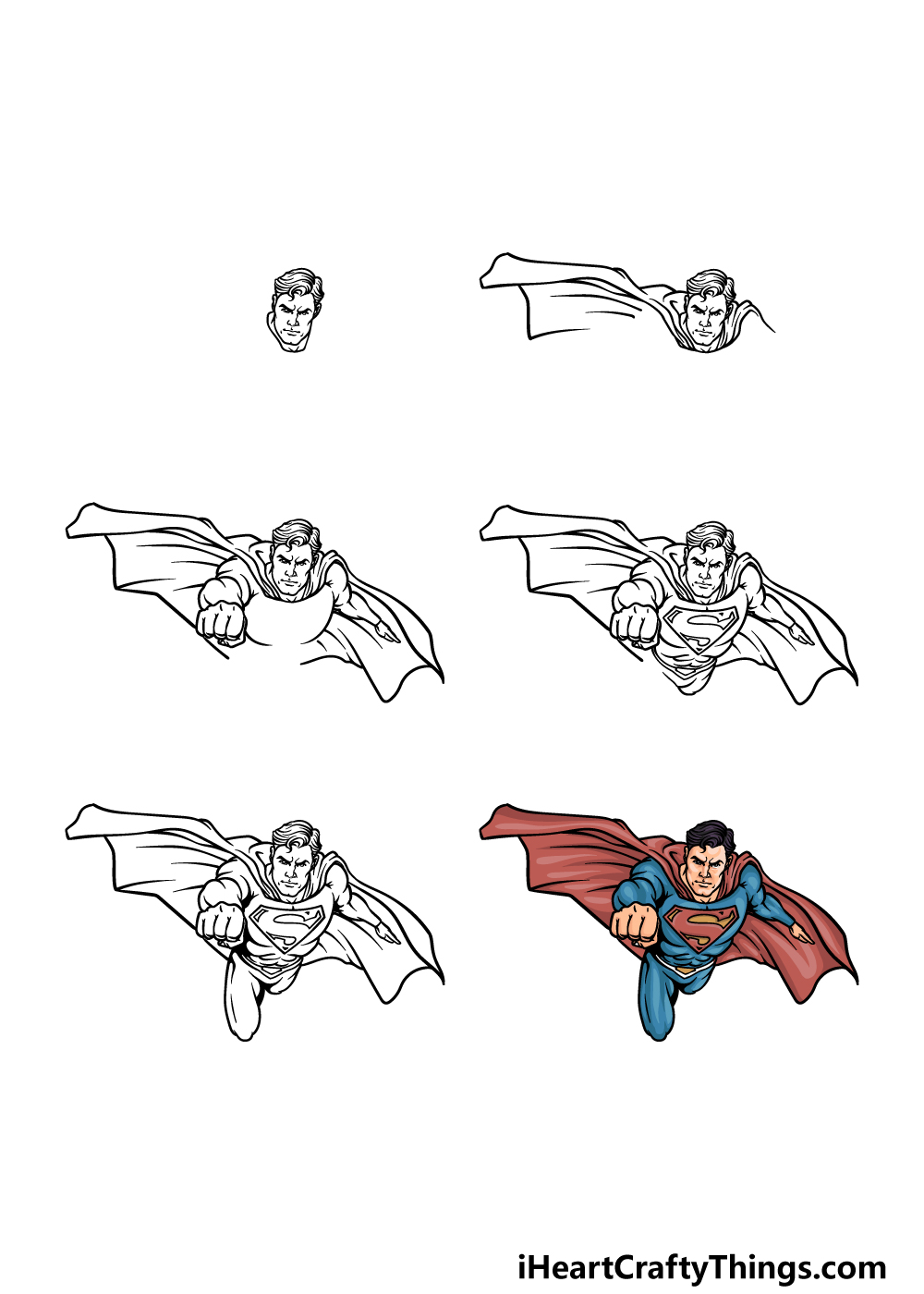 iHeartCraftyThings.com