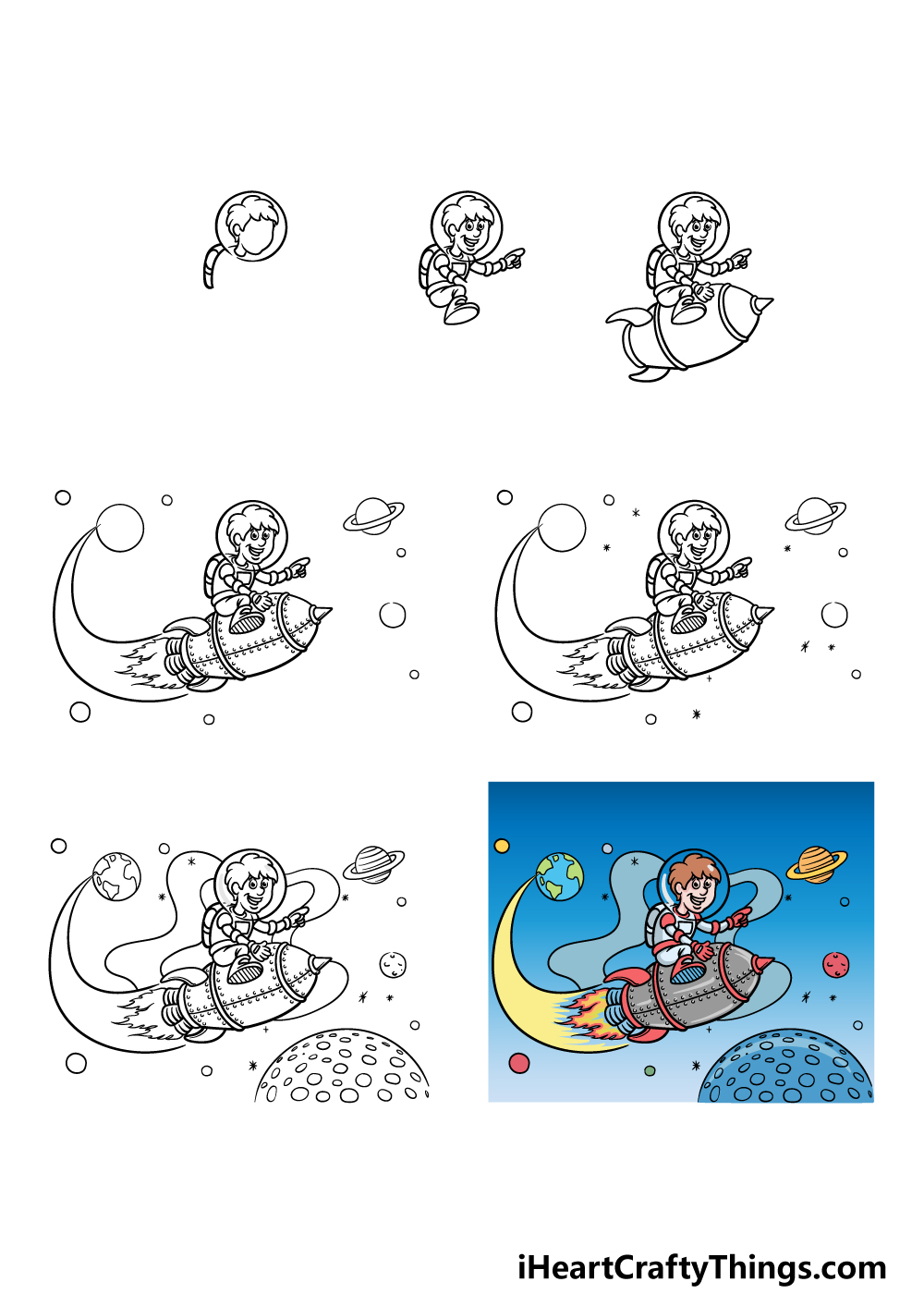 iHeartCraftyThings.com