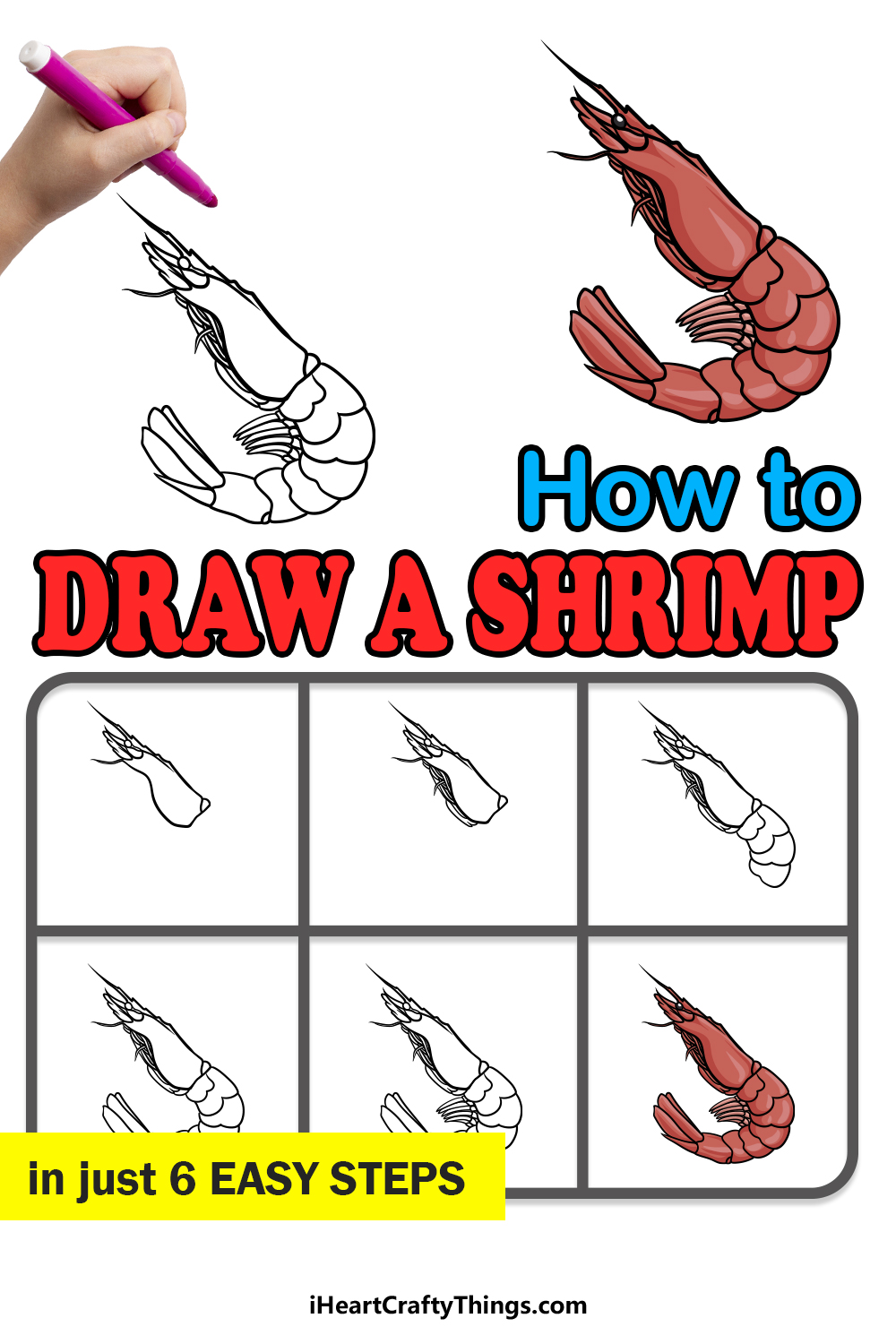 How to
DRAW A SHRIMP

in just 6 EASY STEPS

iHeartCraftyThings.com