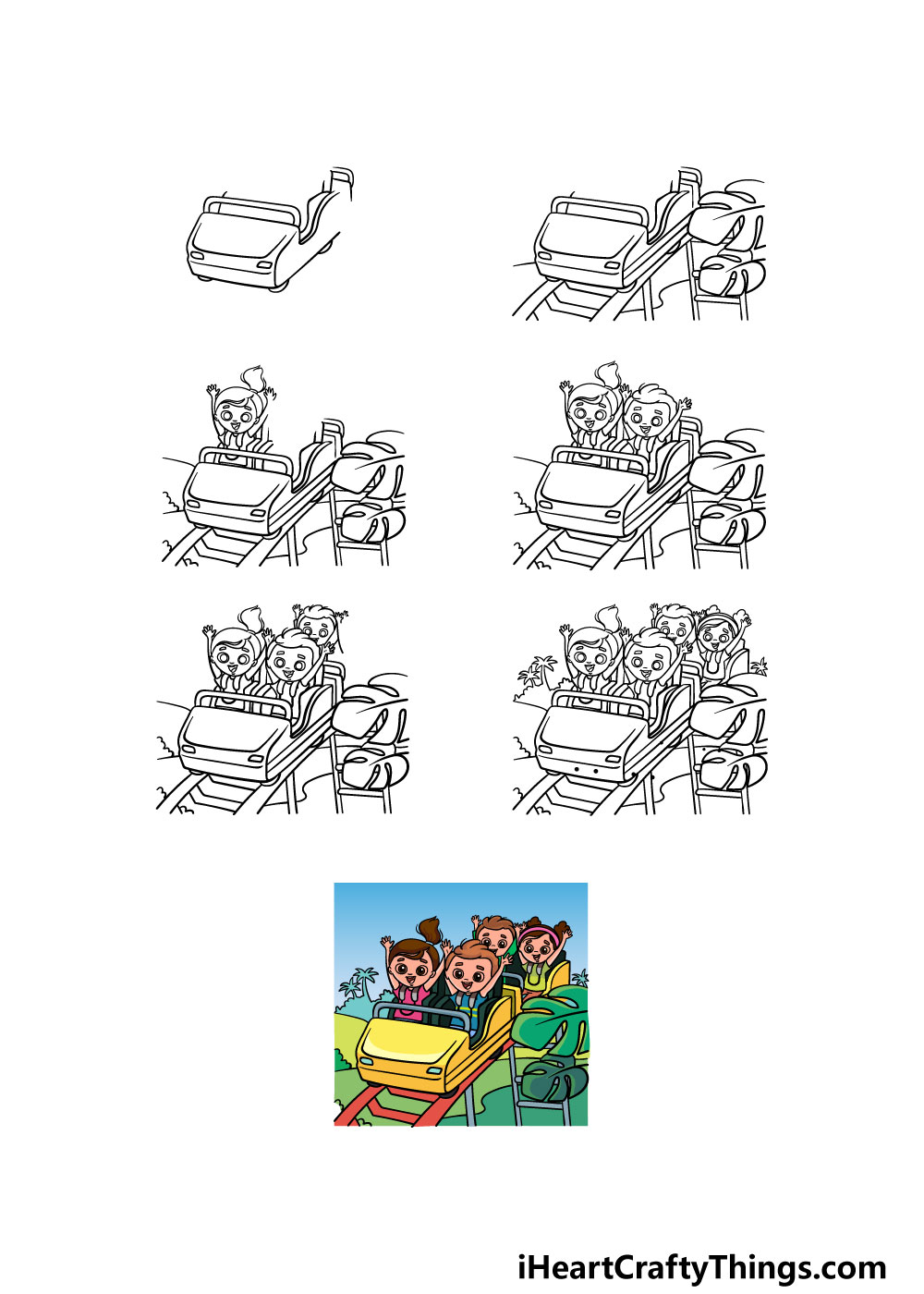 iHeartCraftyThings.com