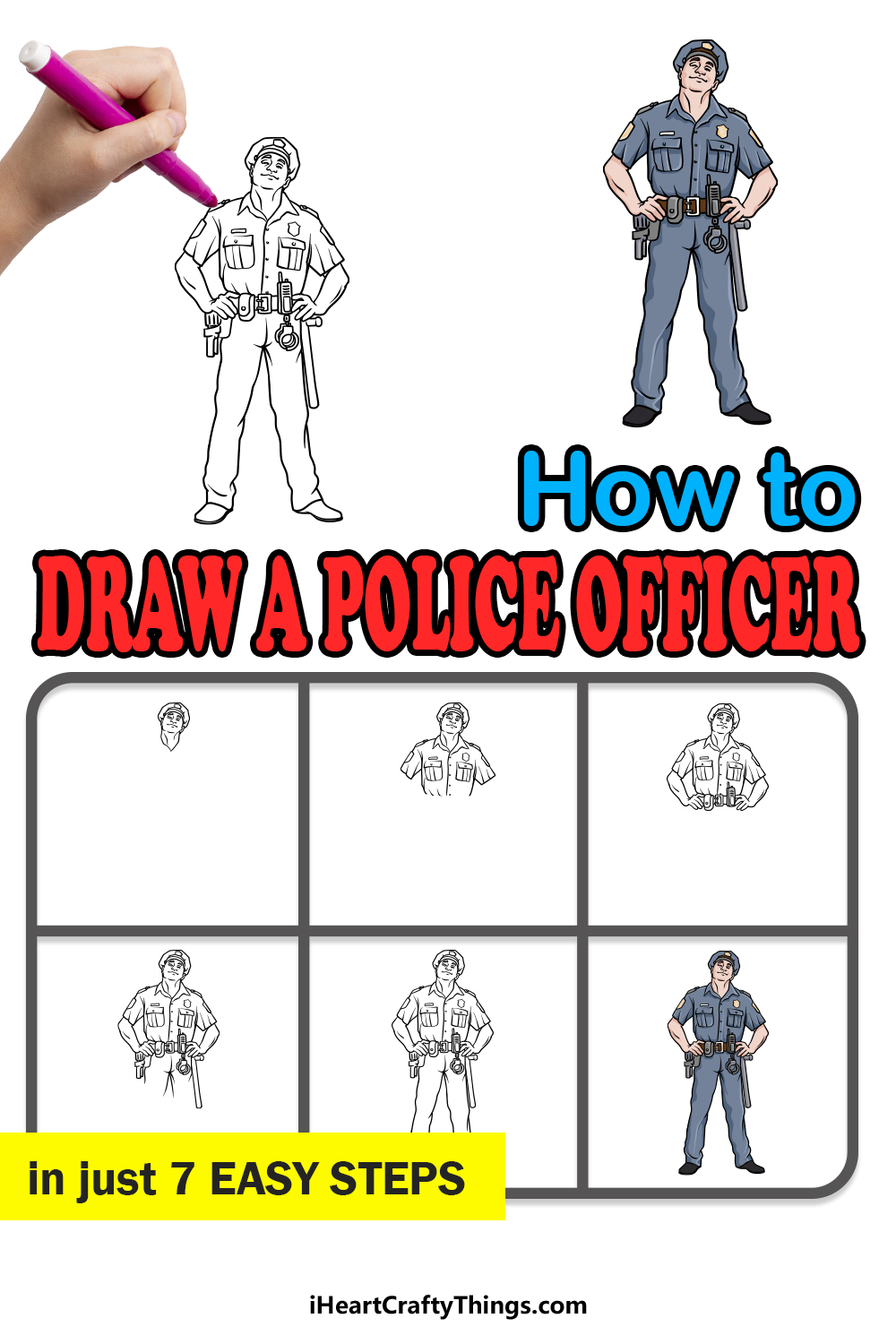 How to
DRAW A POLICE OFFICER

in just 7 EASY STEPS

iHeartCraftyThings.com