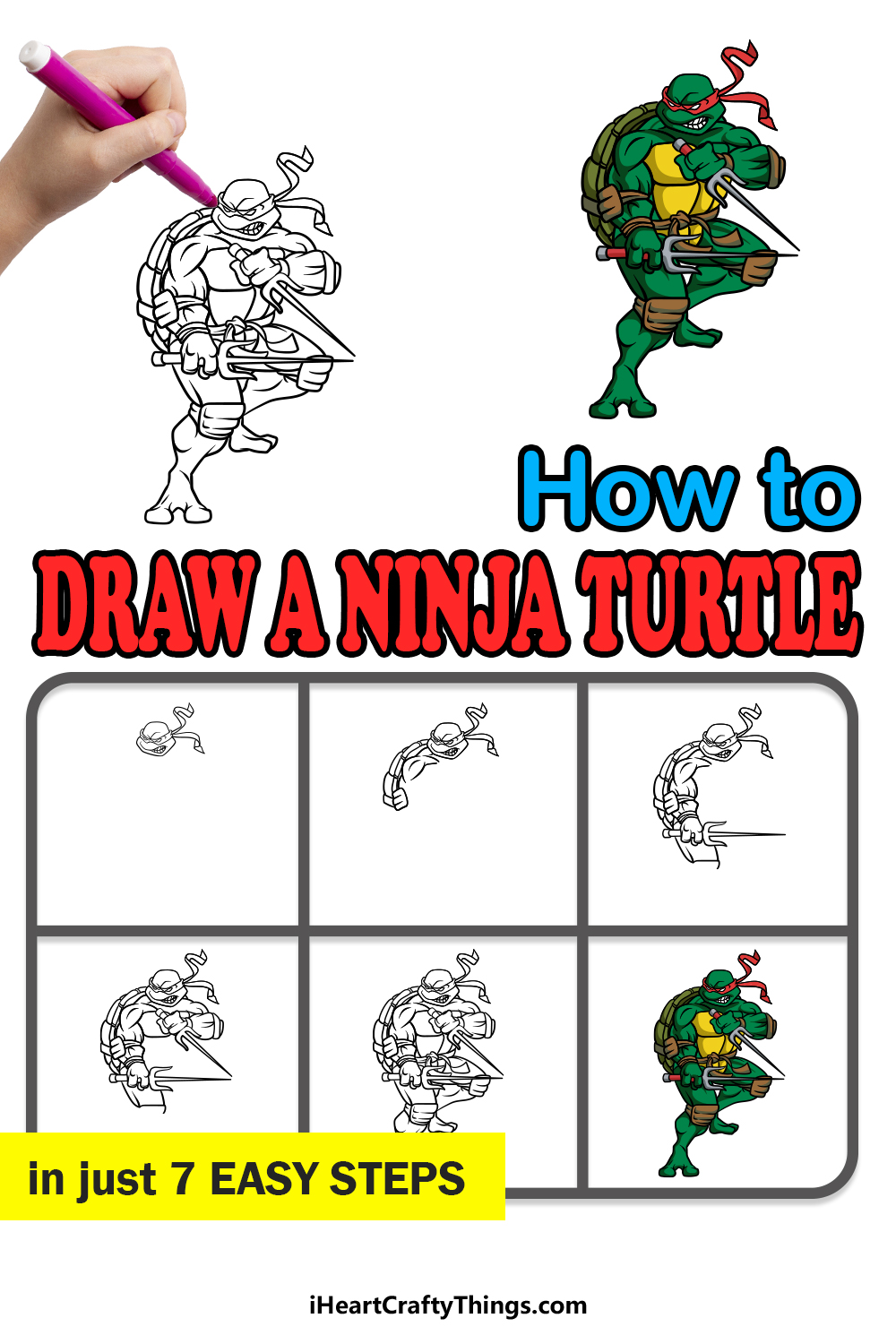 How to
DRAW A NINJA TURTLE

in just 7 EASY STEPS

iHeartCraftyThings.com