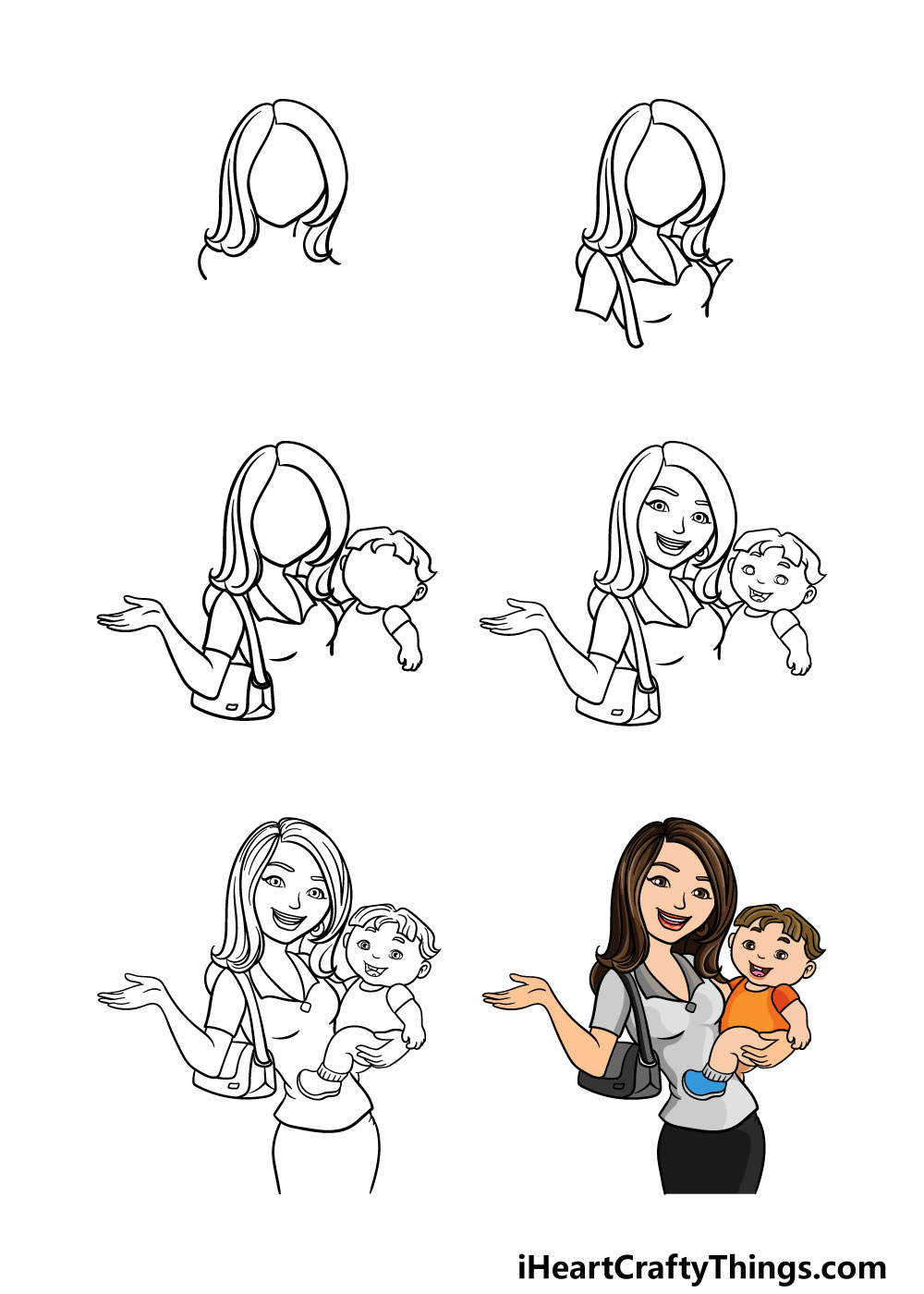 iHeartCraftyThings.com