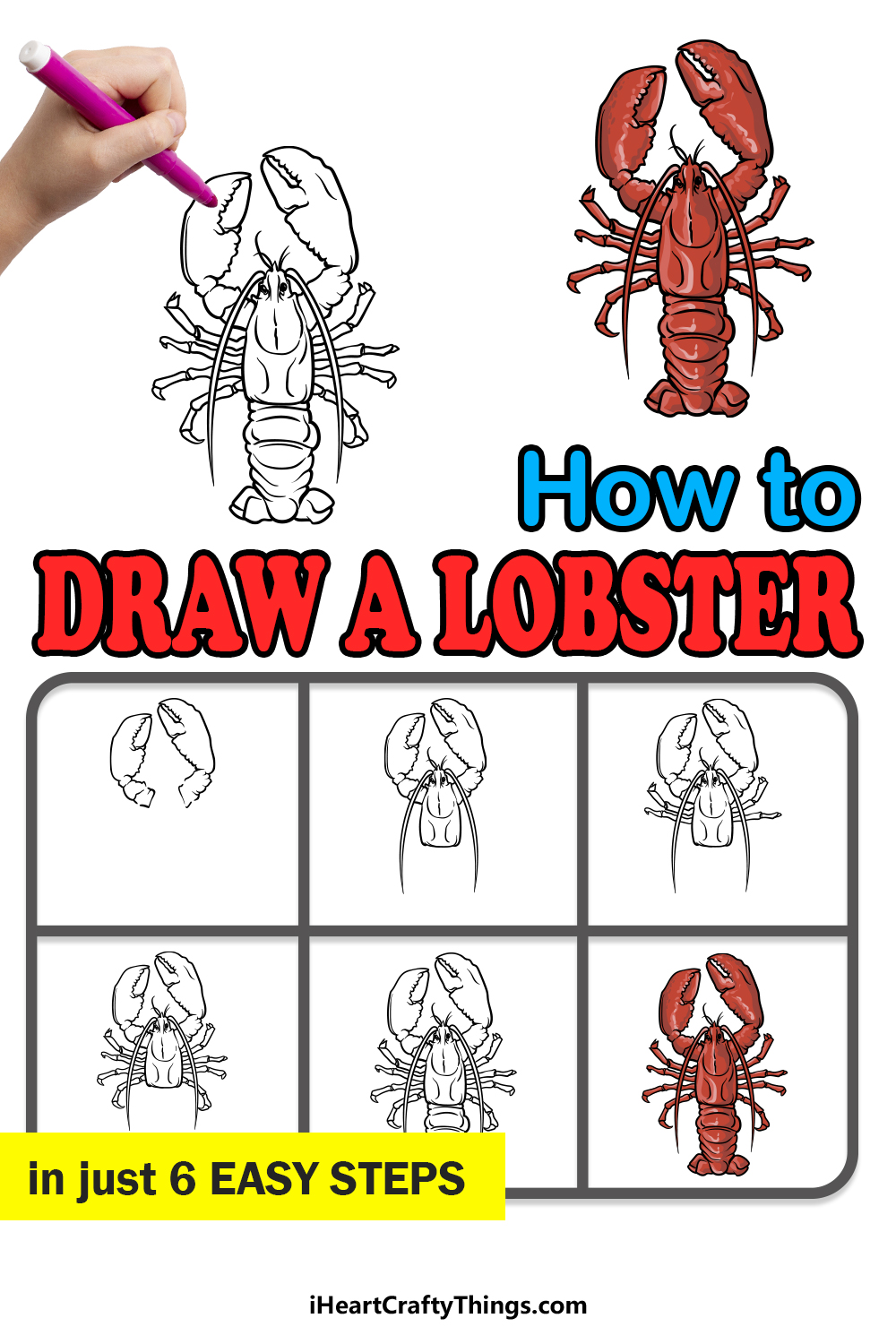 How to
DRAW A LOBSTER

in just 6 EASY STEPS

iHeartCraftyThings.com