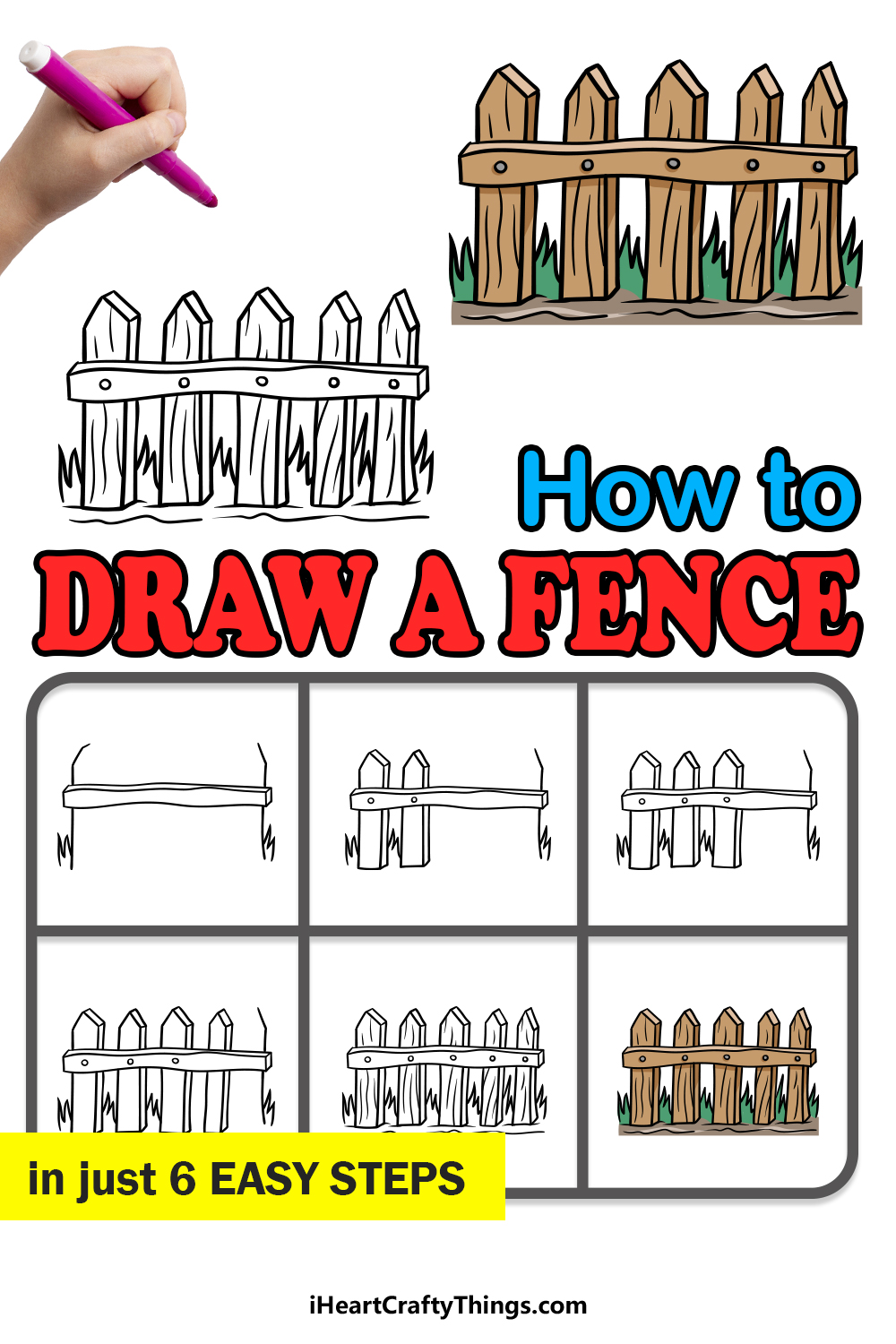 How to
DRAW A FENCE

in just 6 EASY STEPS

iHeartCraftyThings.com