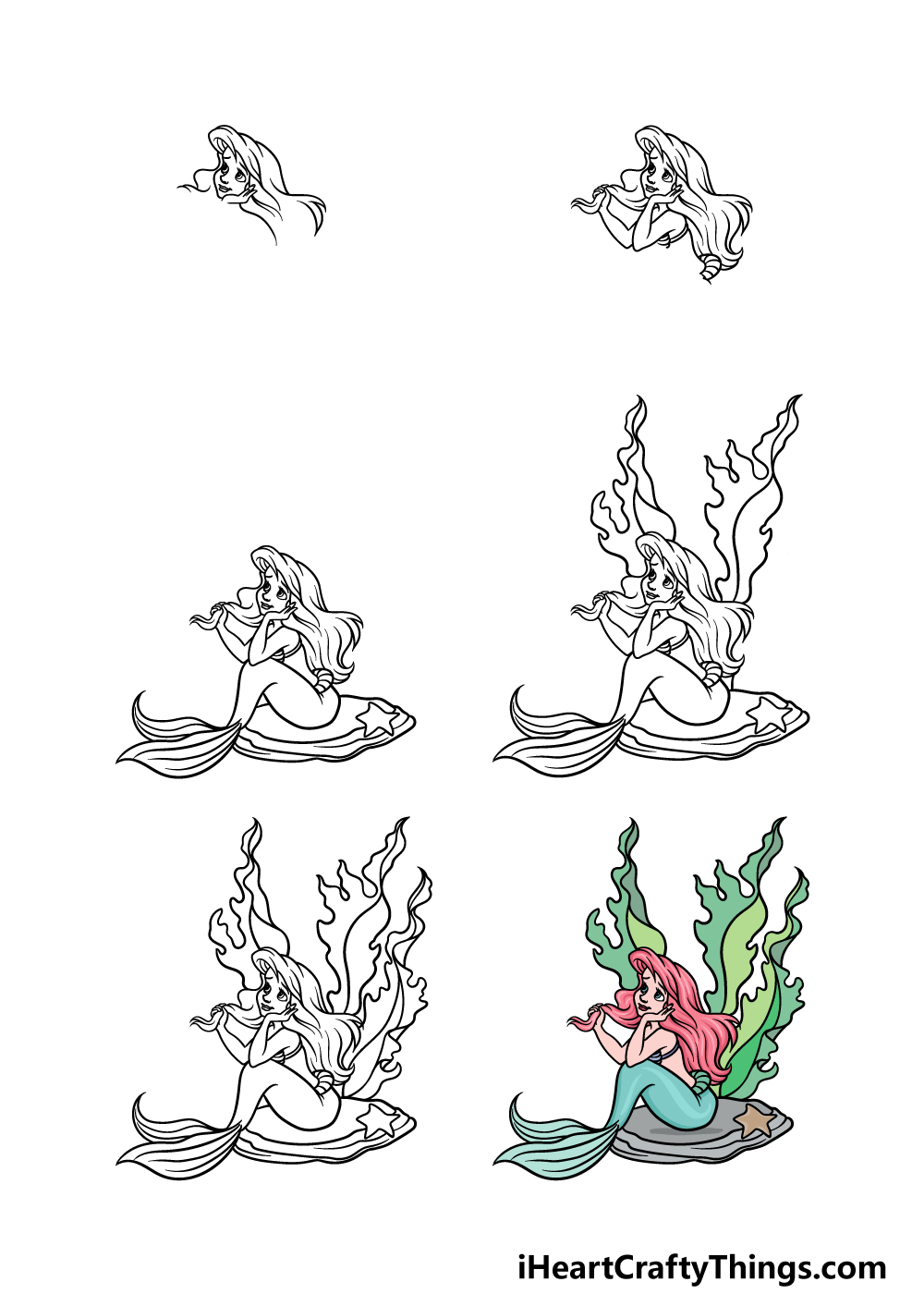 iHeartCraftyThings.com