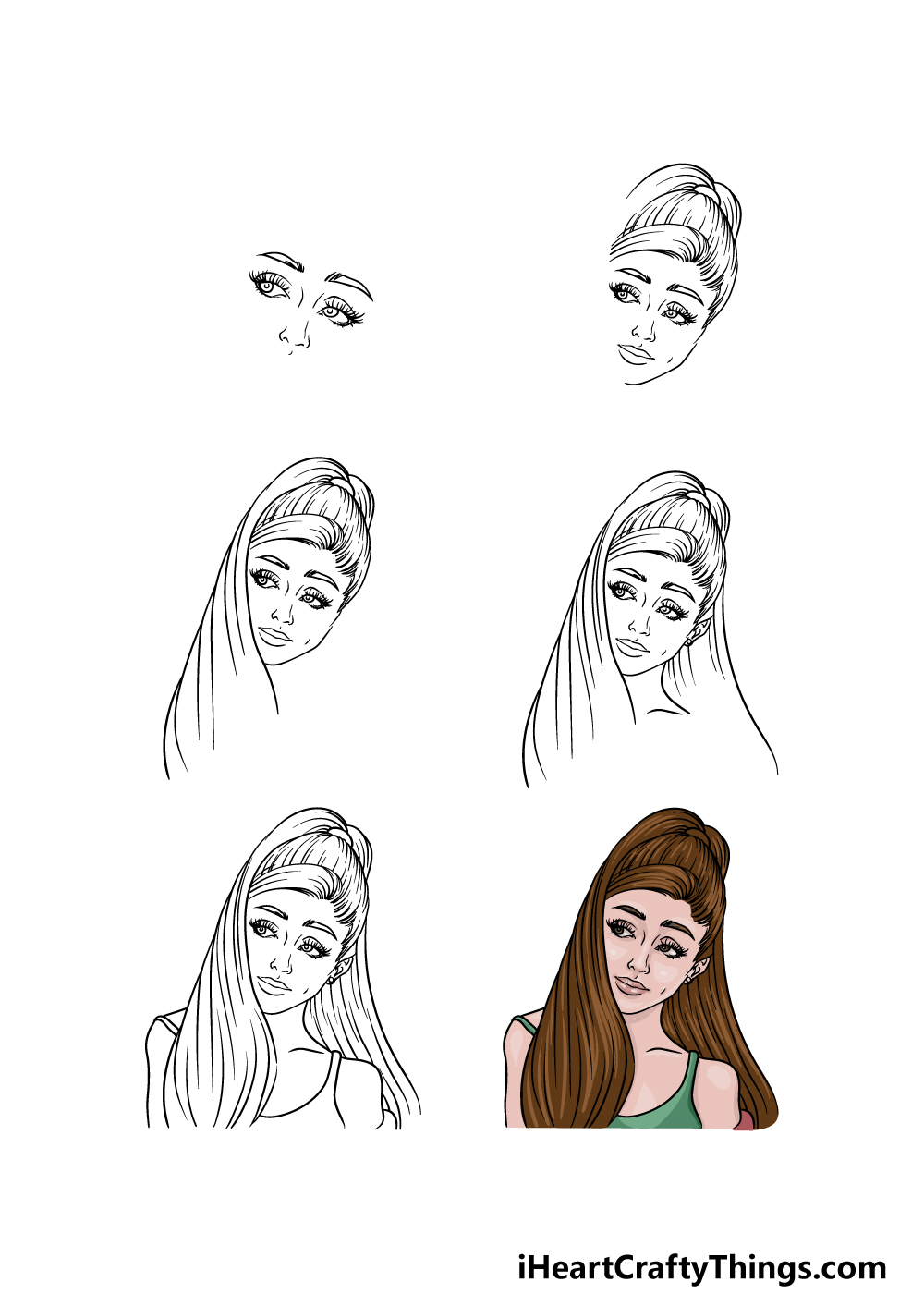 iHeartCraftyThings.com