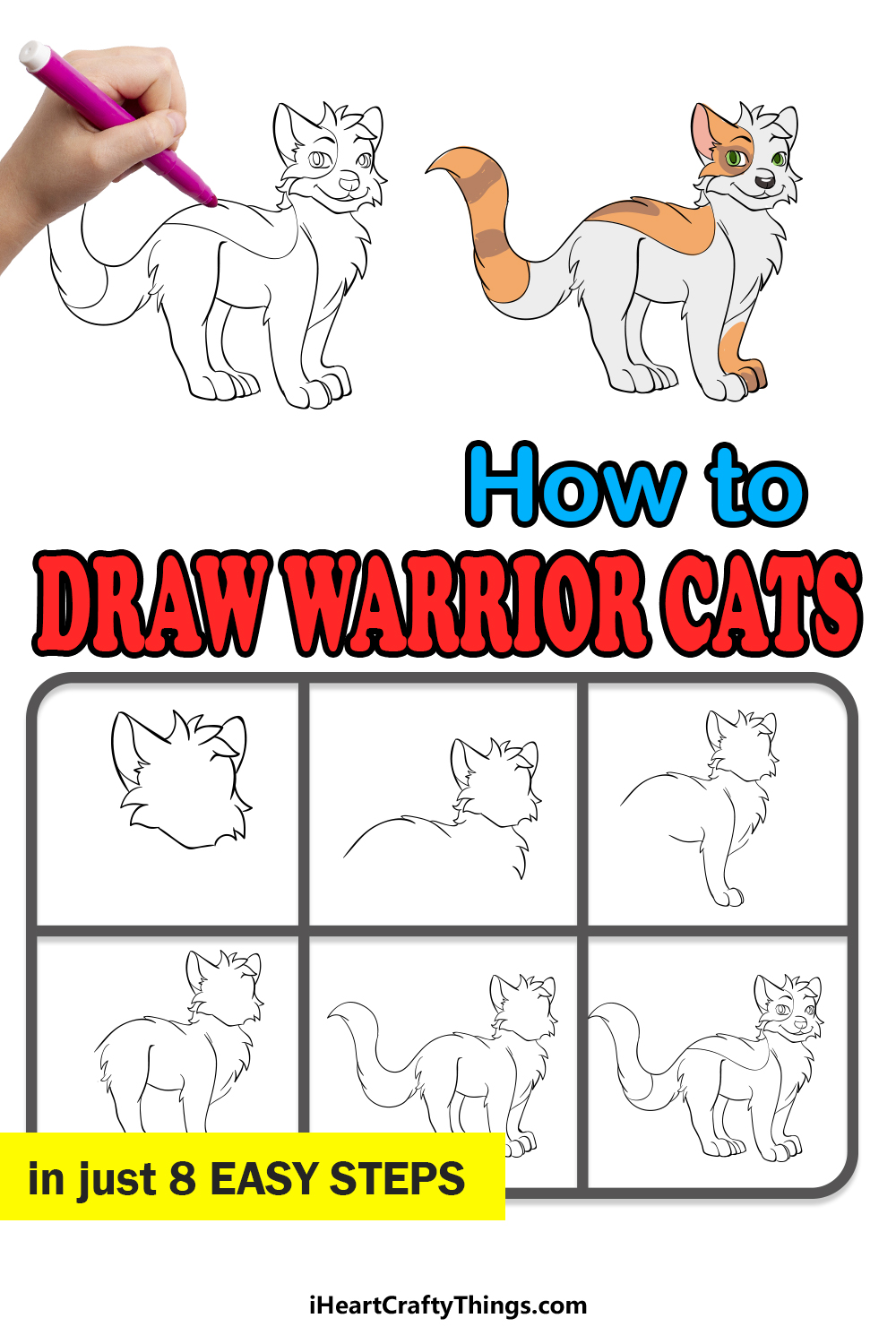 How to
DRAW WARRIOR CATS

in just 8 EASY STEPS

iHeartCraftyThings.com