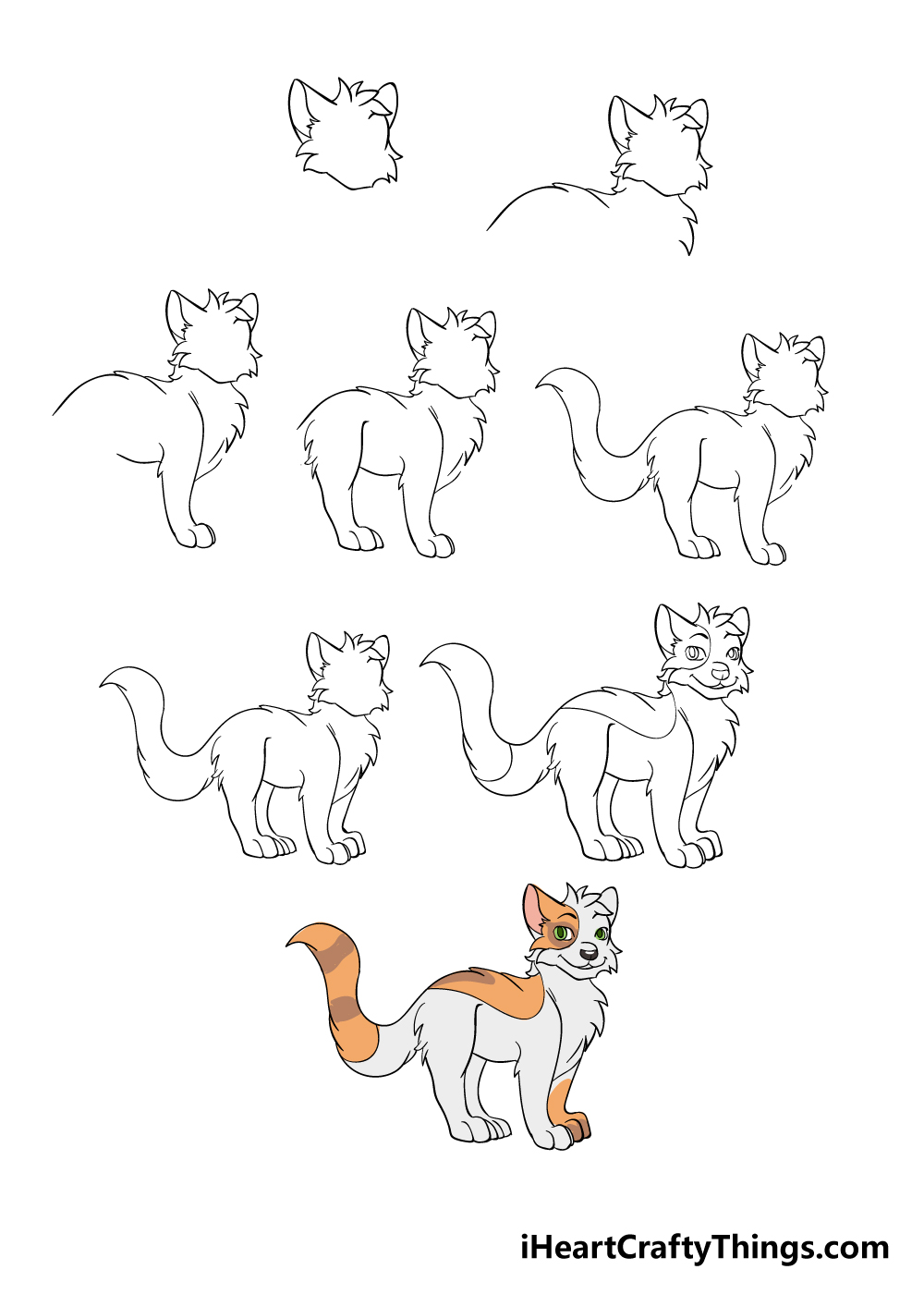 iHeartCraftyThings.com