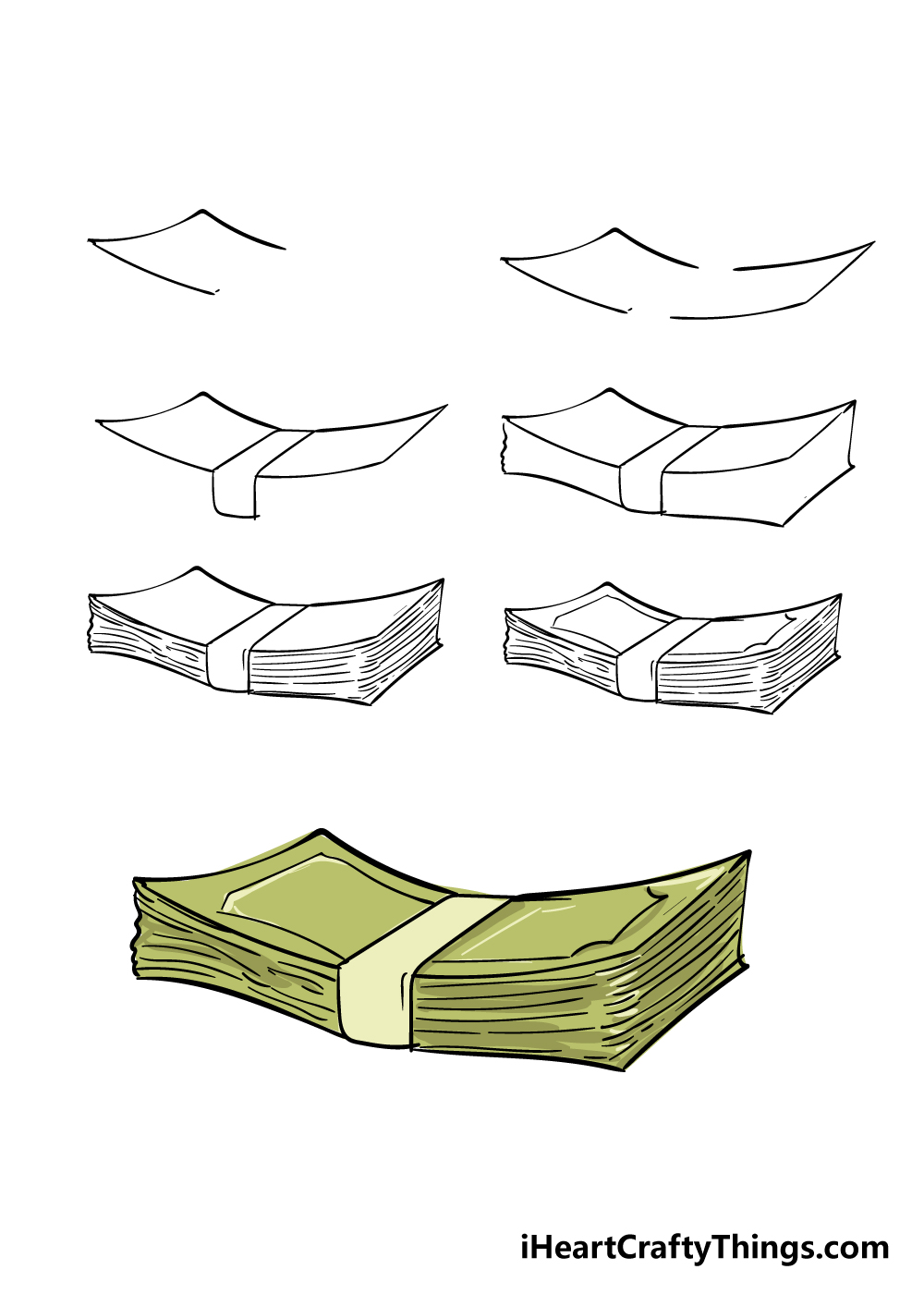 iHeartCraftyThings.com