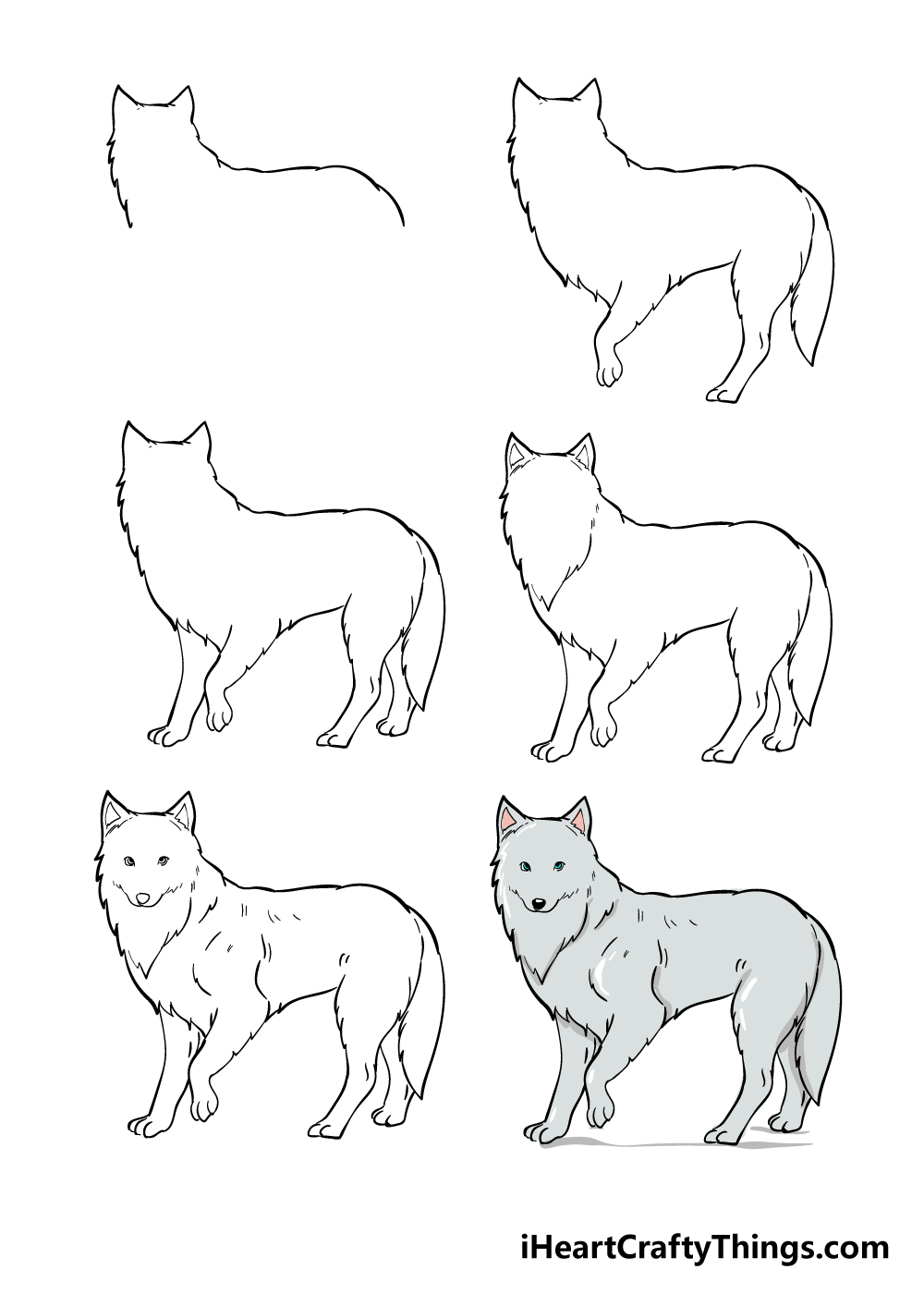 iHeartCraftyThings.com