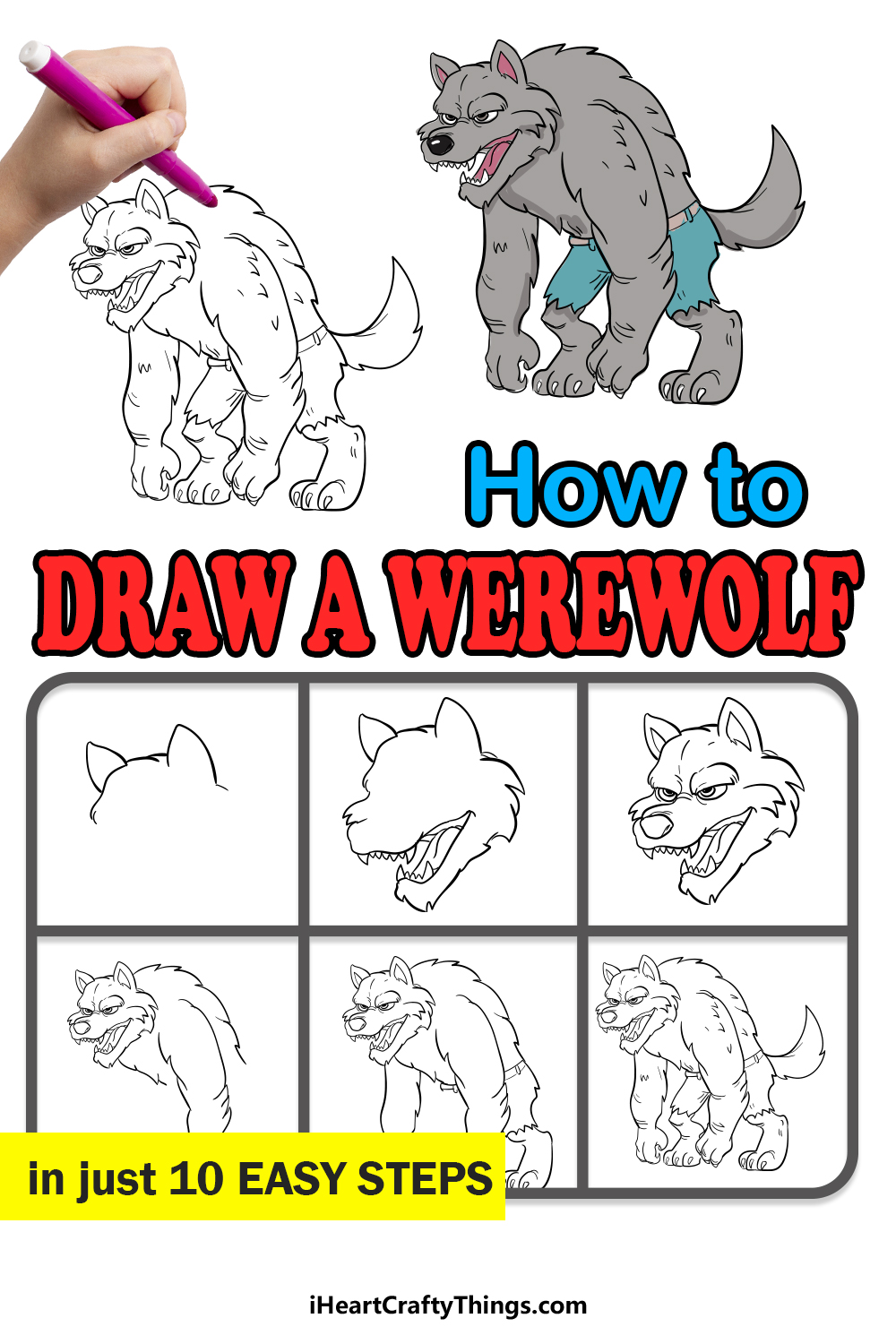 How to
DRAW A WEREWOLF

in just 10 EASY STEPS

iHeartCraftyThings.com