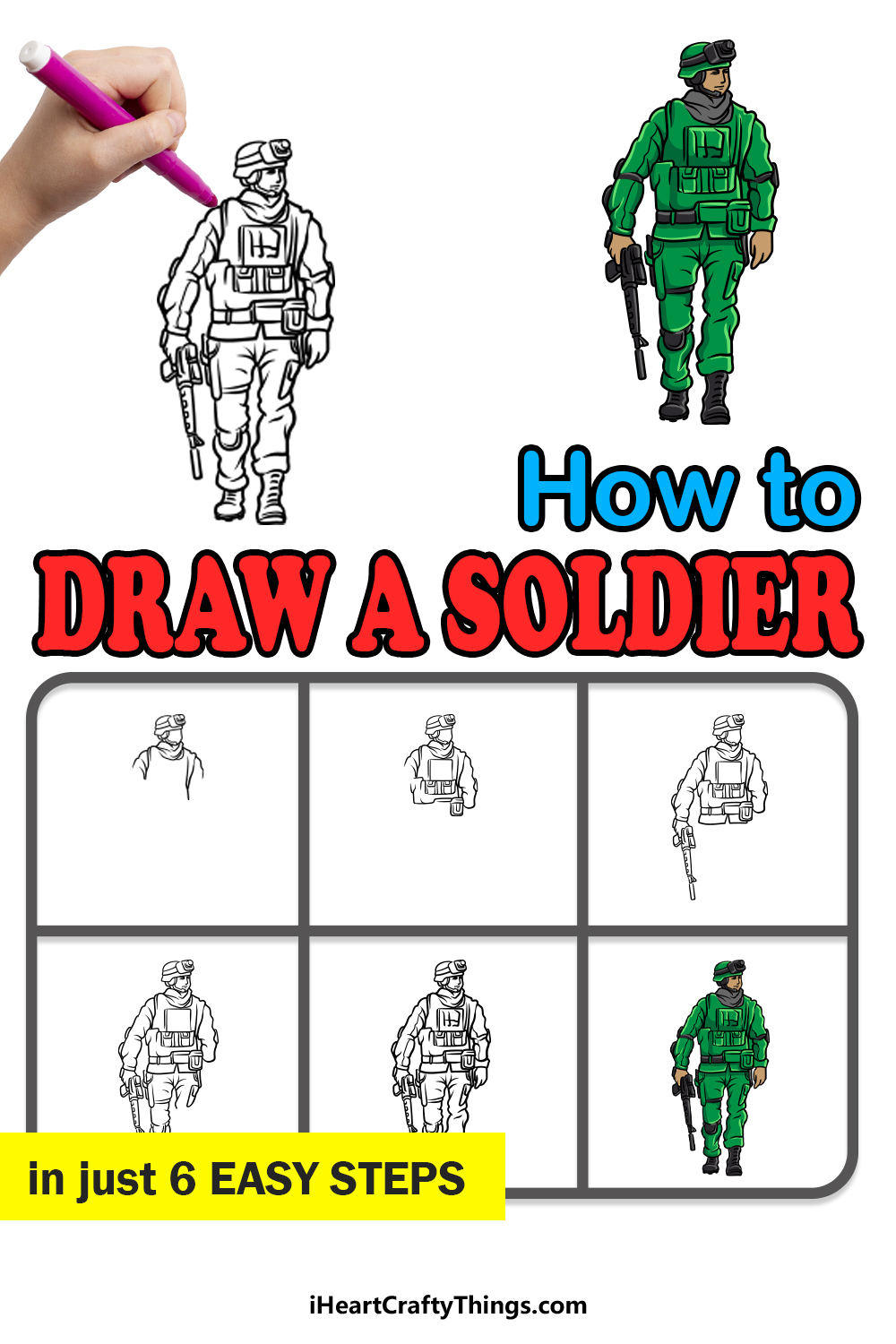 How to
DRAW A SOLDIER

in just 6 EASY STEPS

iHeartCraftyThings.com