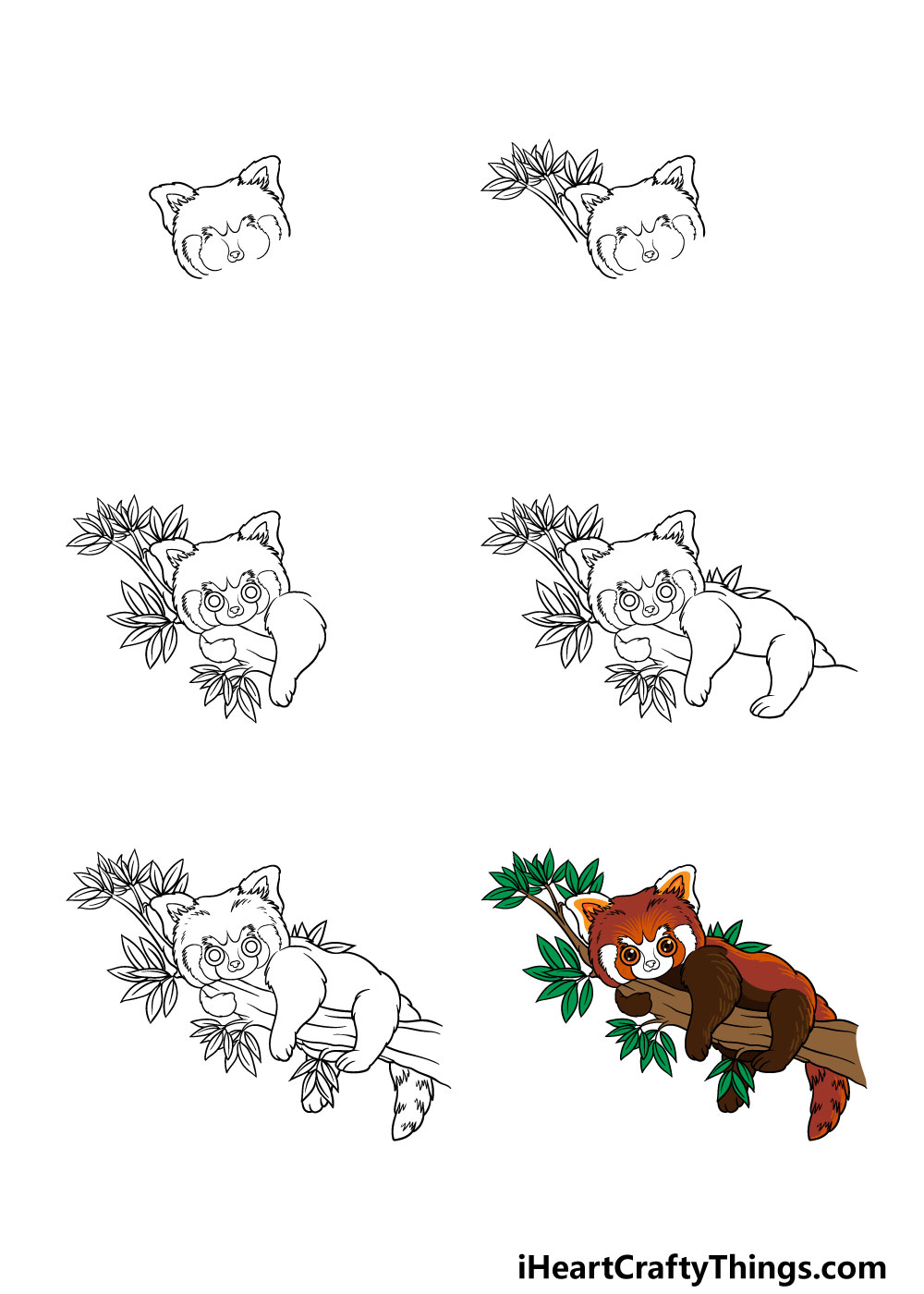 iHeartCraftyThings.com