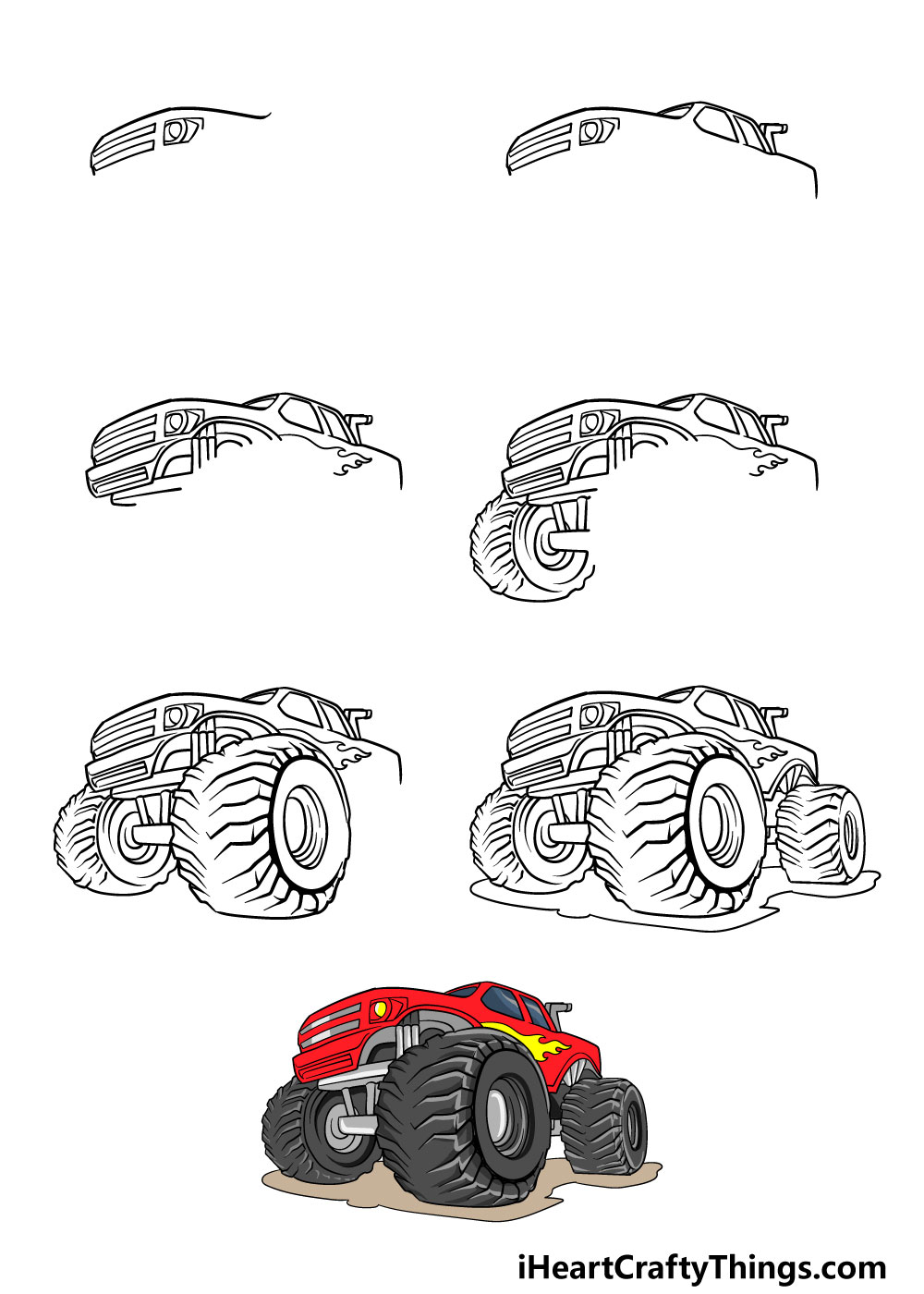 iHeartCraftyThings.com