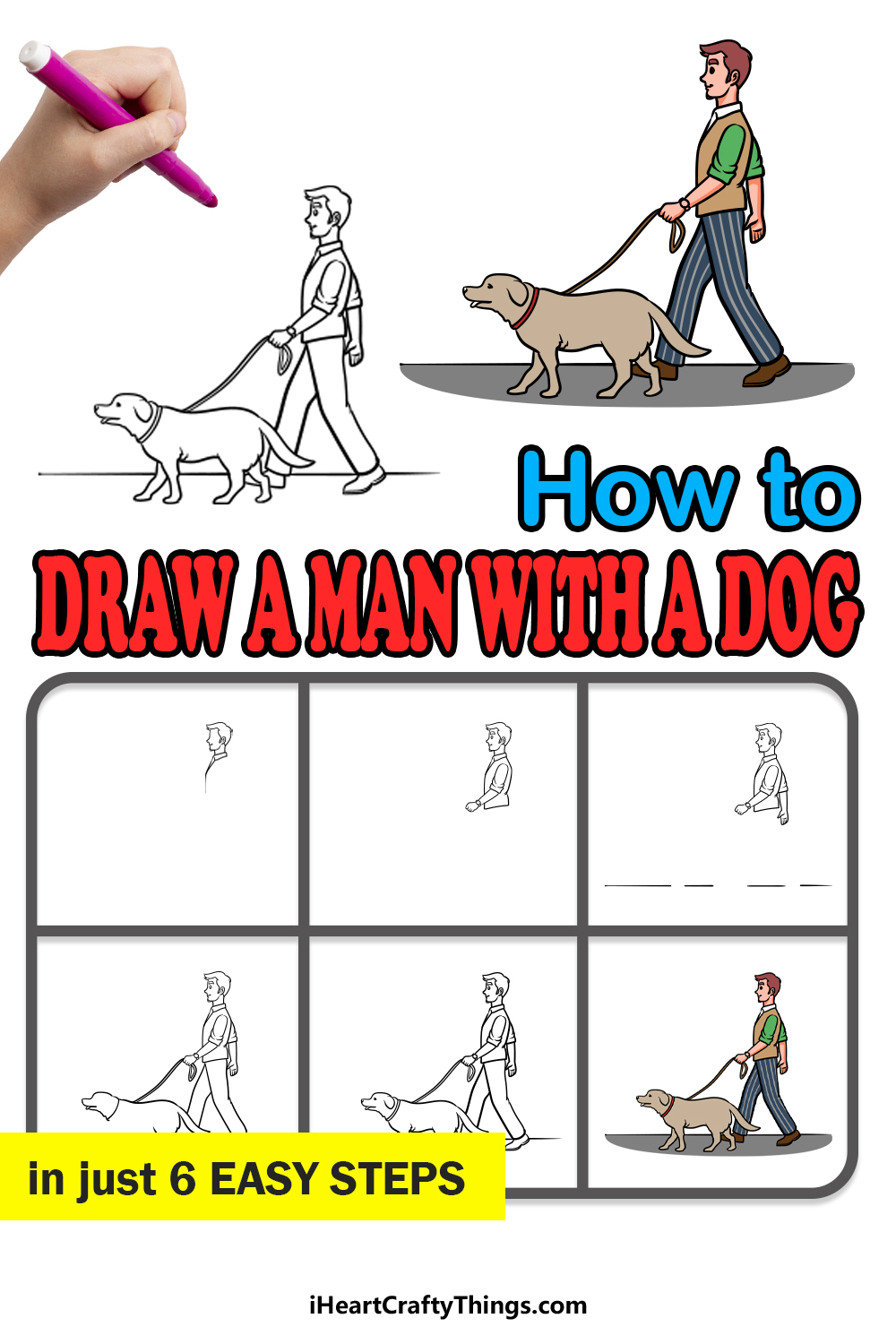 How to
DRAW A MAN WITH A DOG

in just 6 EASY STEPS

iHeartCraftyThings.com