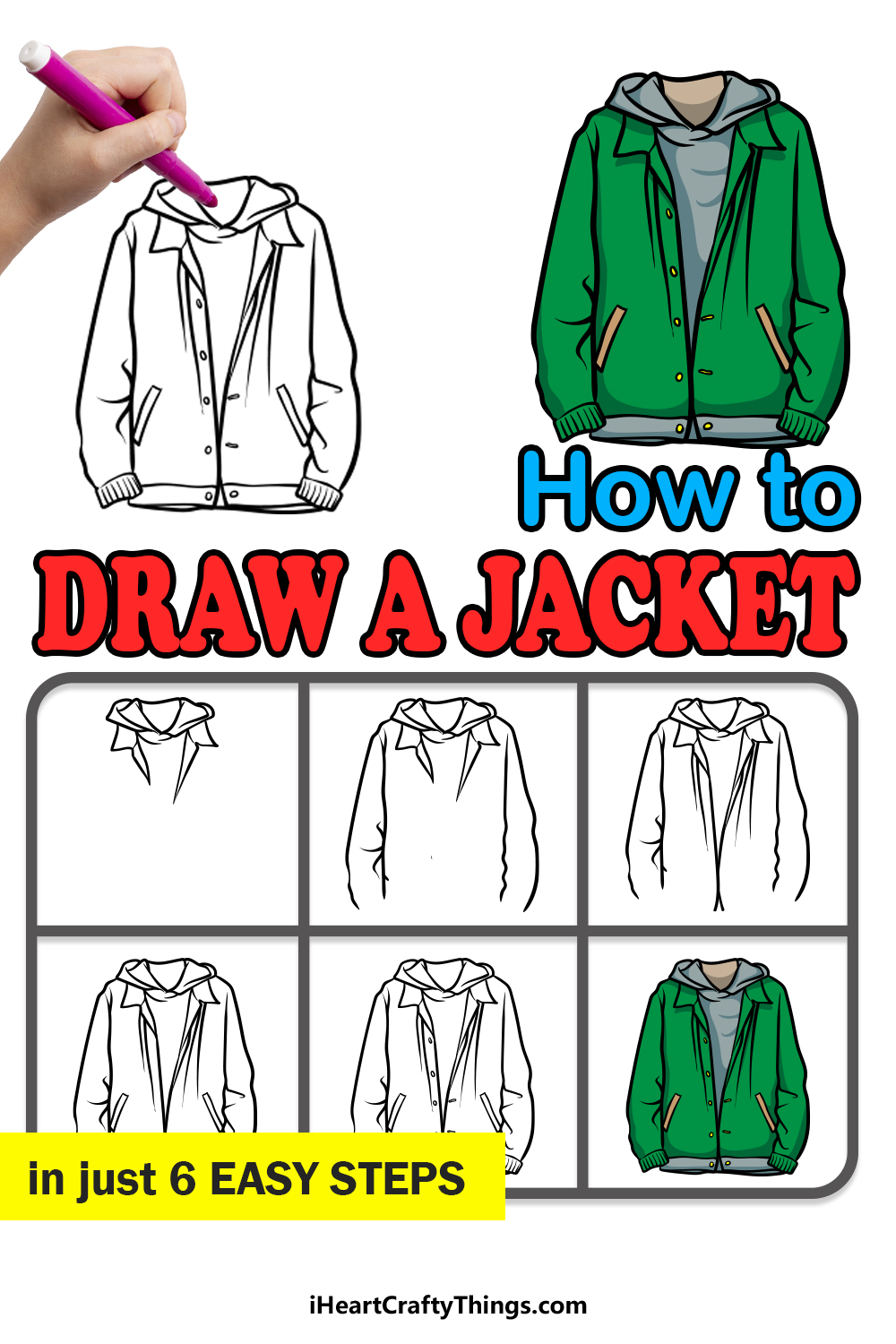 How to
DRAW A JACKET

in just 6 EASY STEPS

iHeartCraftyThings.com