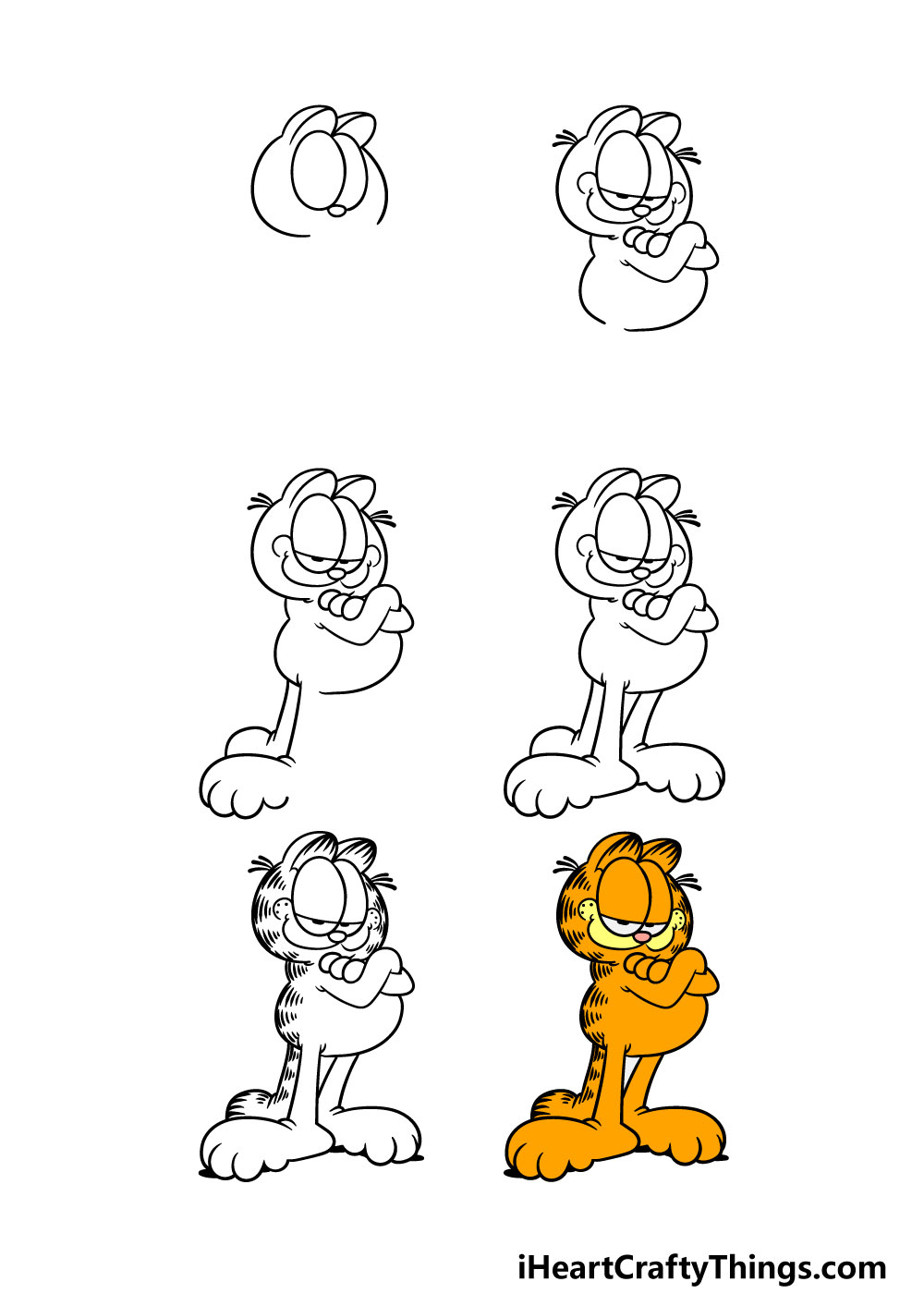 iHeartCraftyThings.com