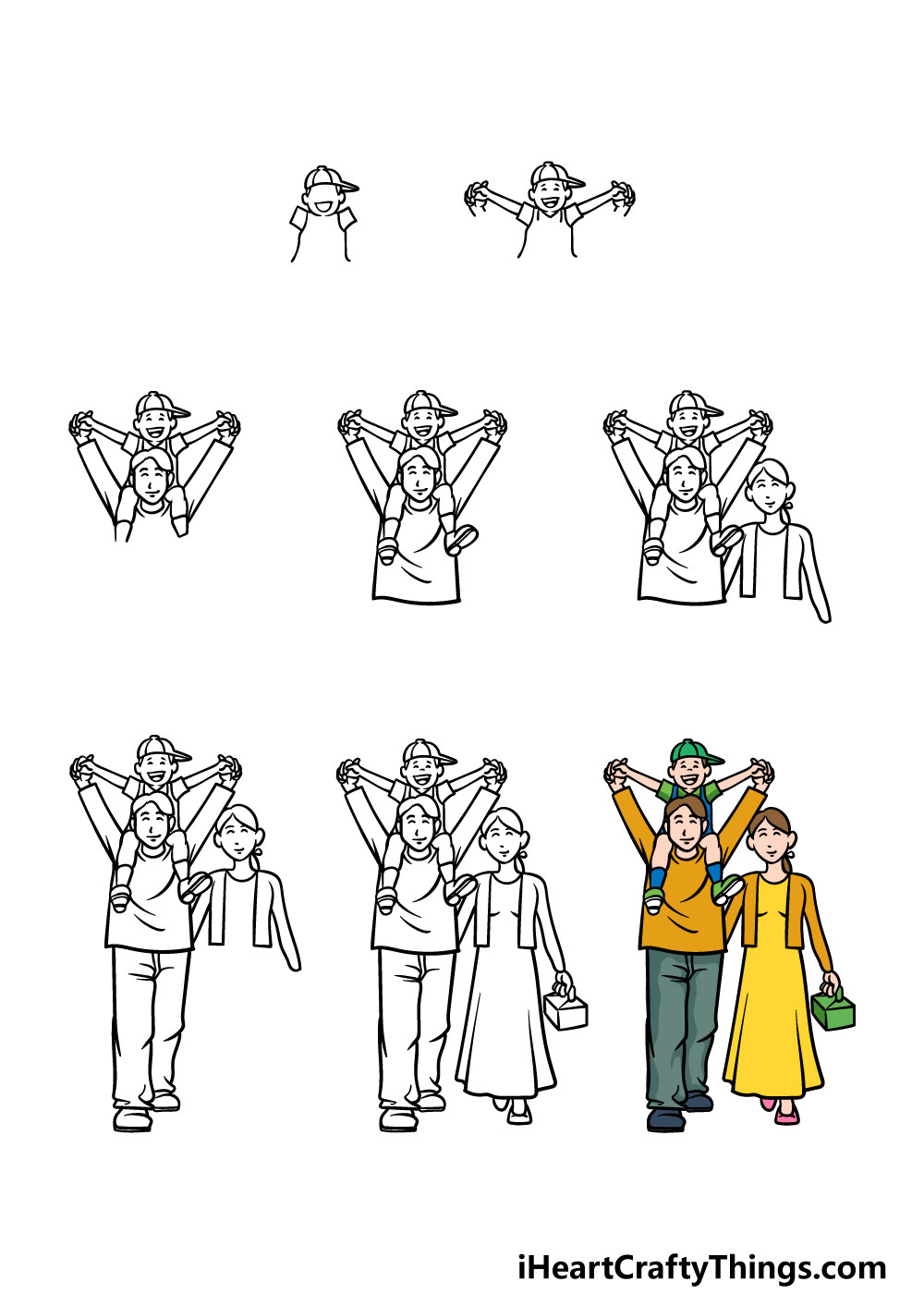 iHeartCraftyThings.com