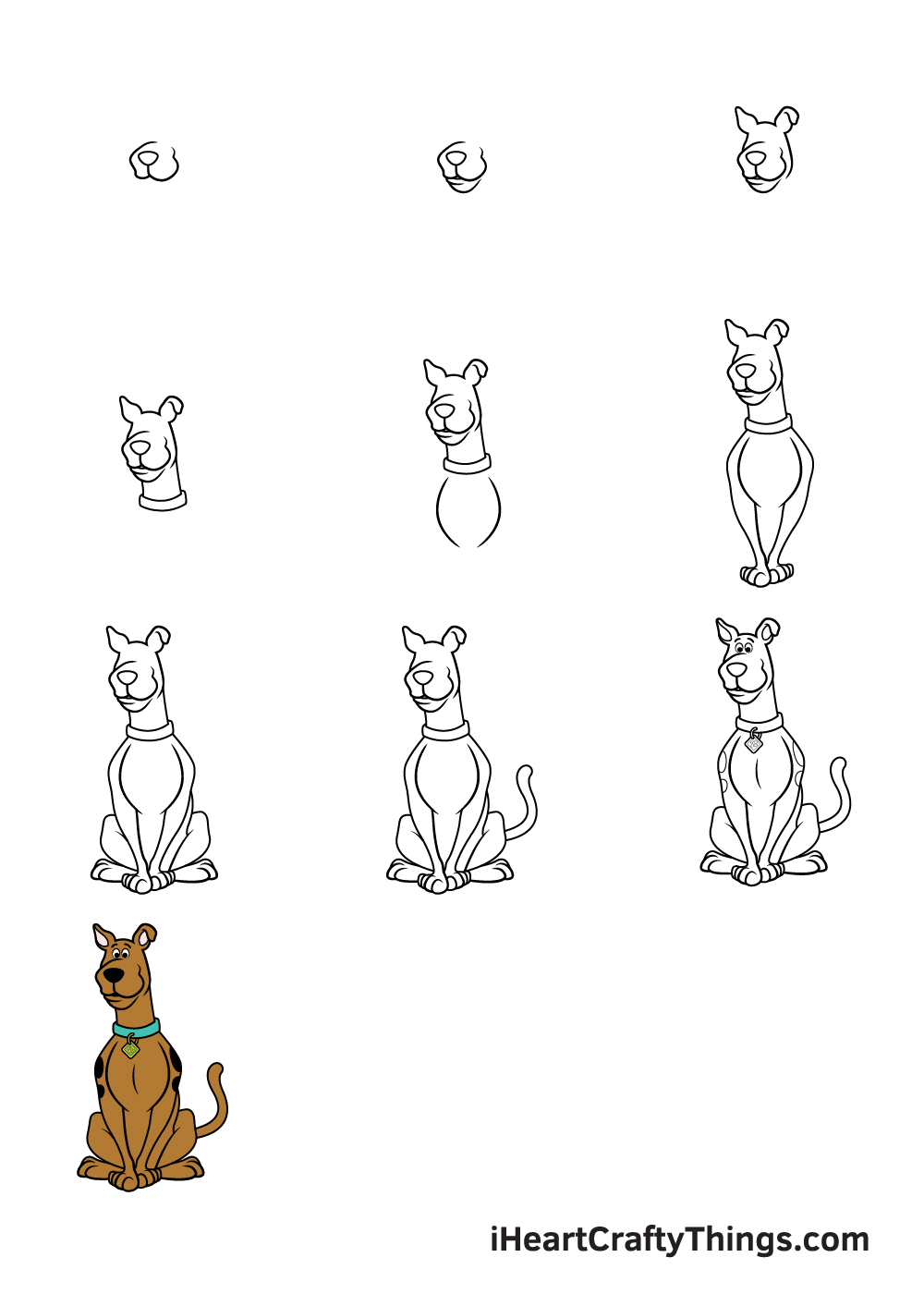 iHeartCraftyThings.com