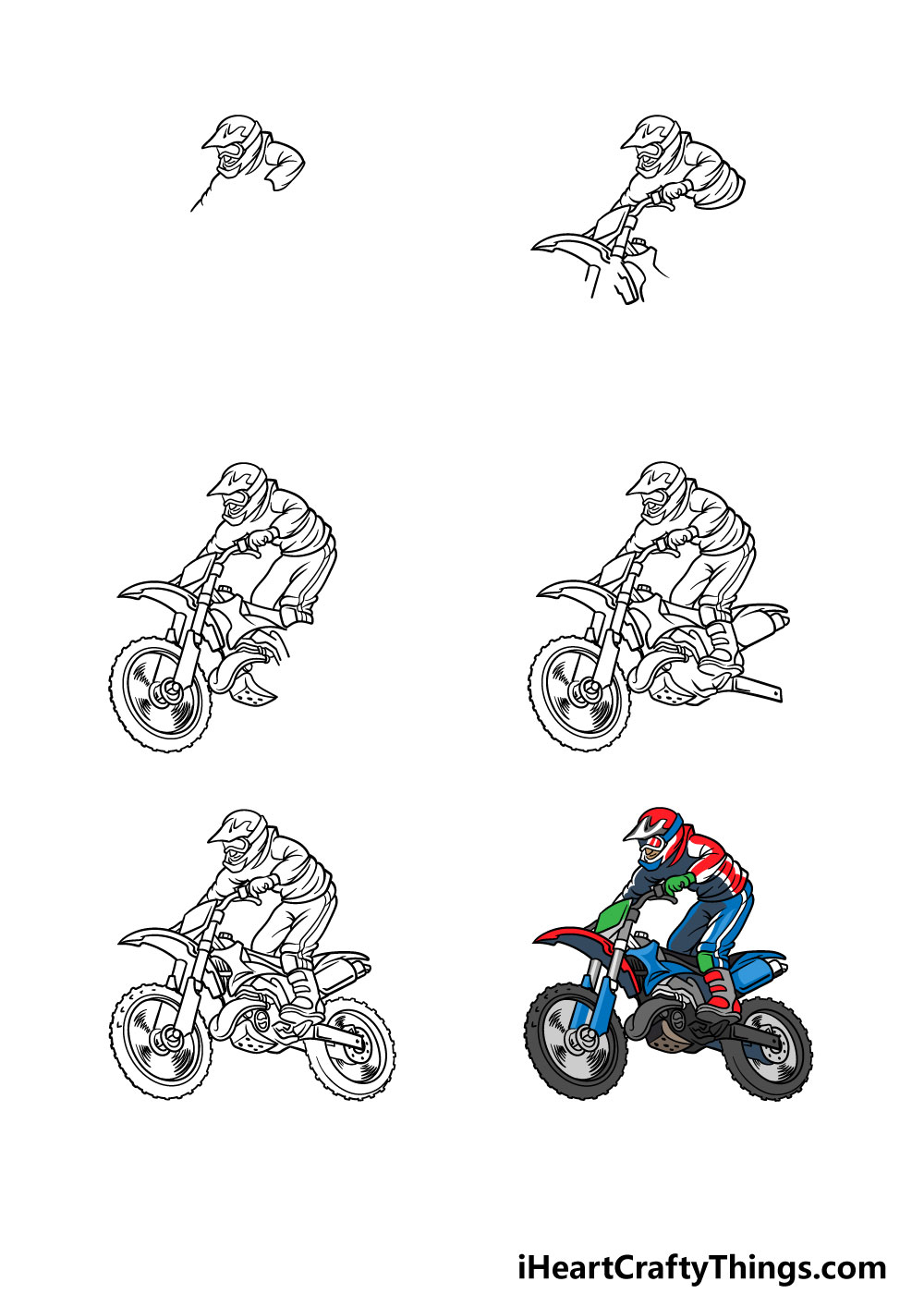 iHeartCraftyThings.com