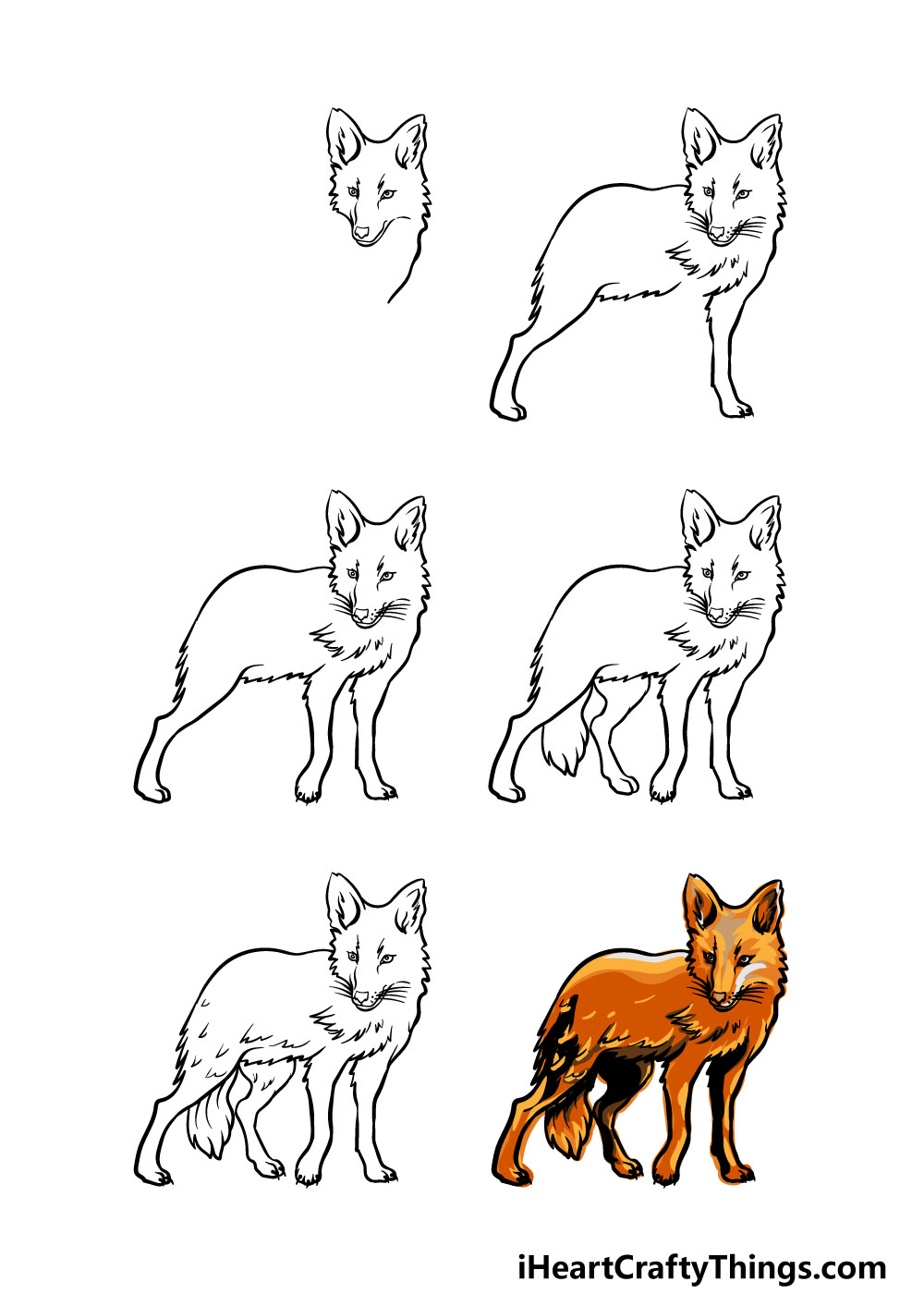 iHeartCraftyThings.com