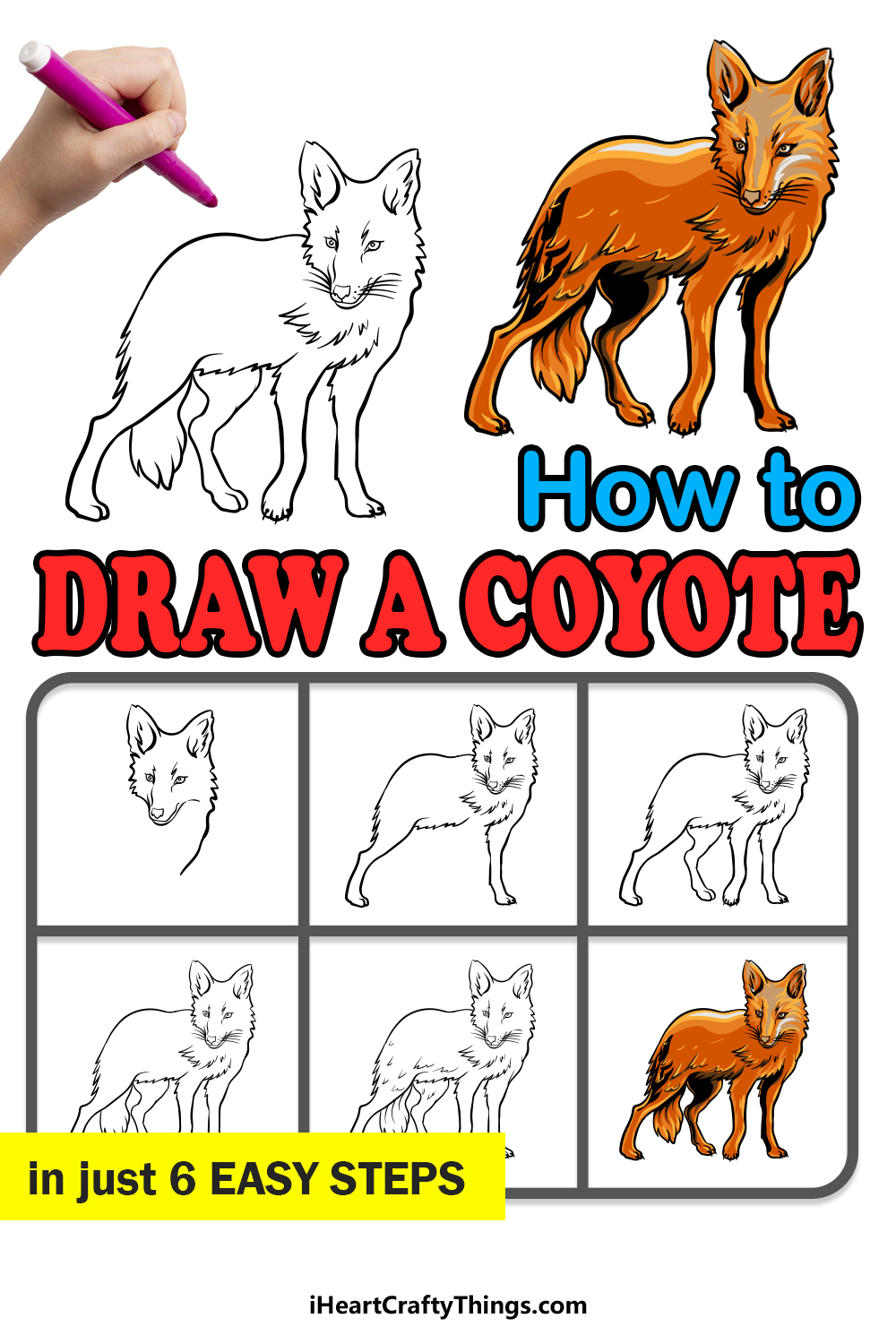 How to
DRAW A COYOTE

in just 6 EASY STEPS

iHeartCraftyThings.com