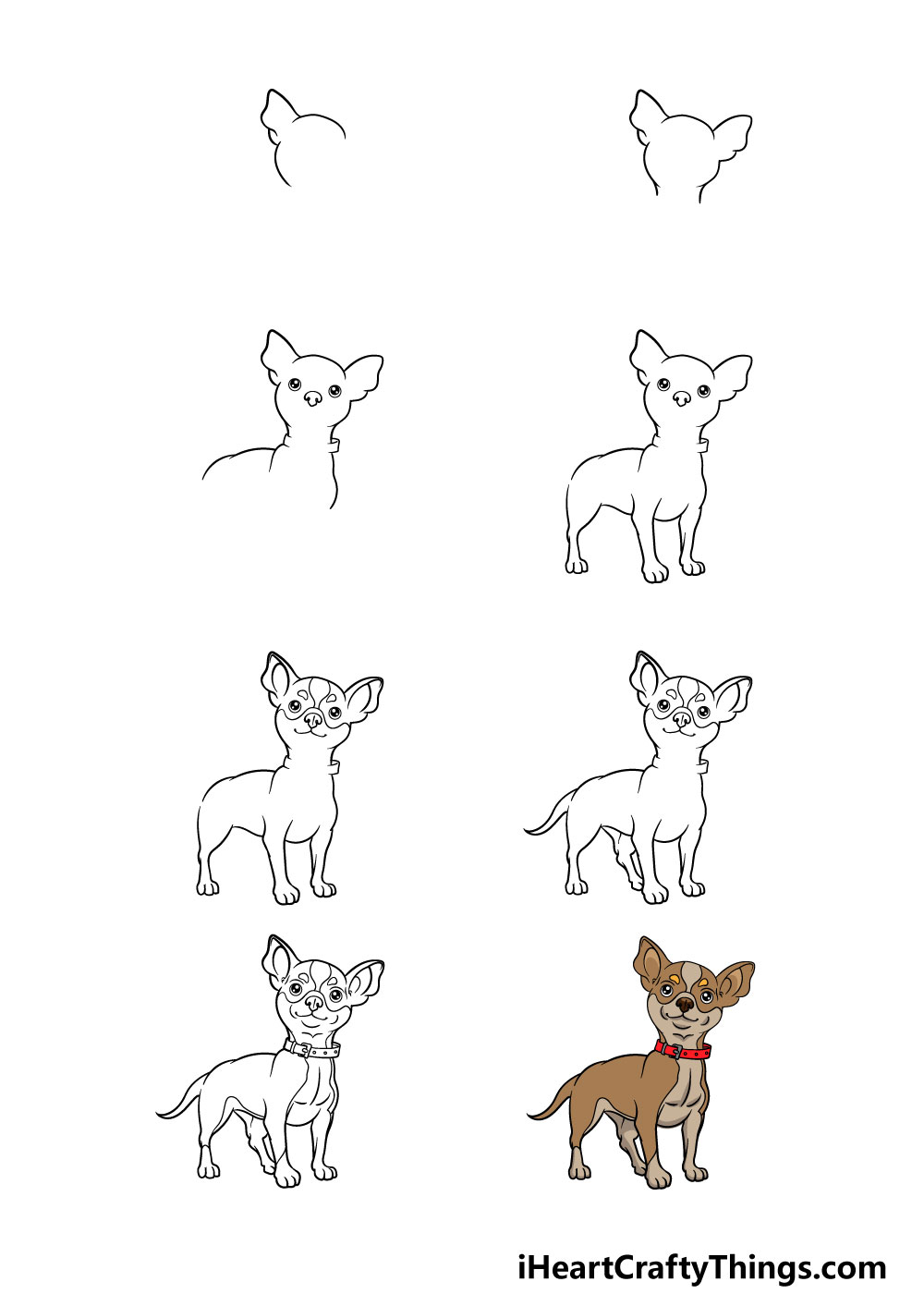 iHeartCraftyThings.com