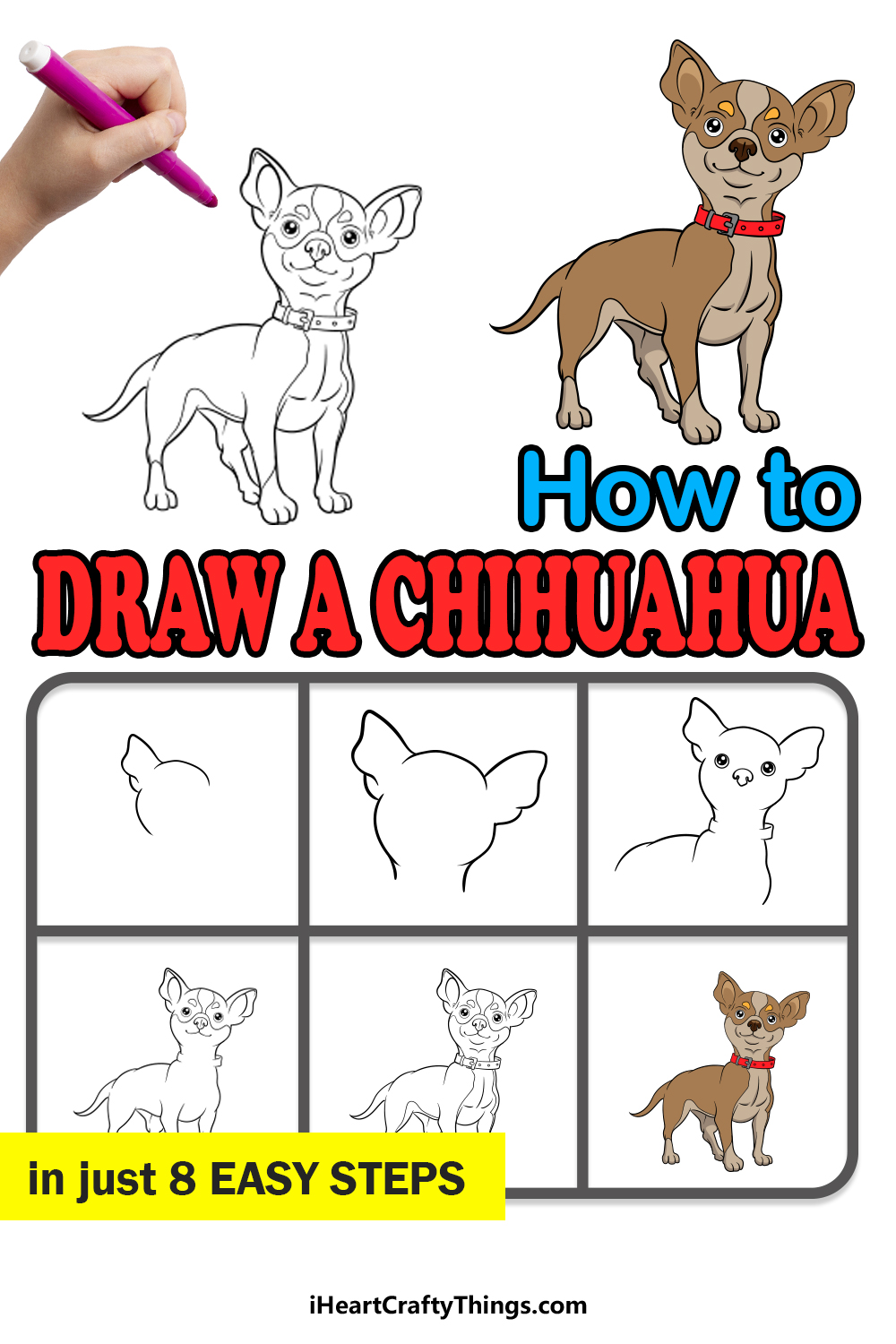 How to
DRAW A CHIHUAHUA

in just 8 EASY STEPS

iHeartCraftyThings.com