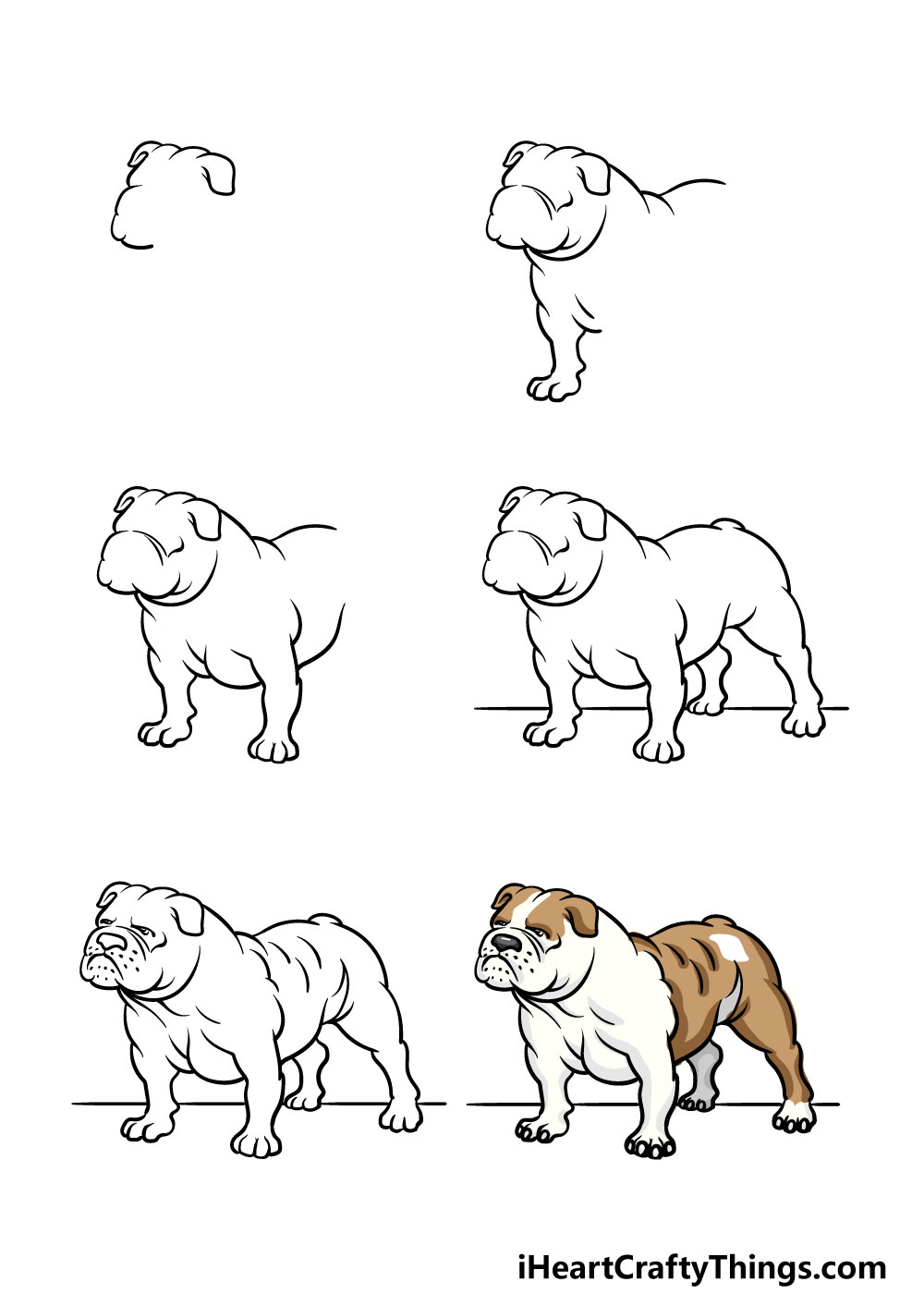 iHeartCraftyThings.com