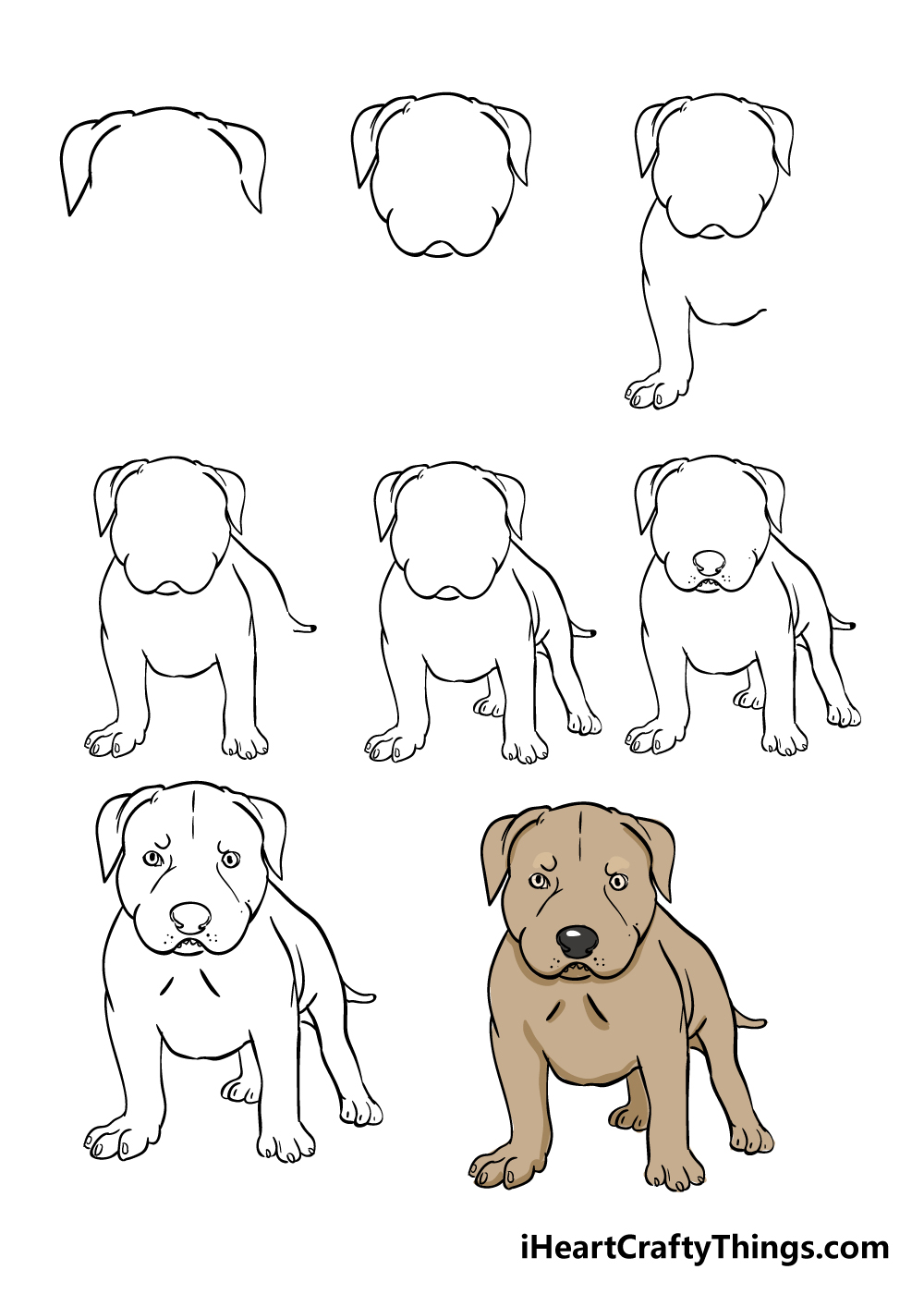 iHeartCraftyThings.com