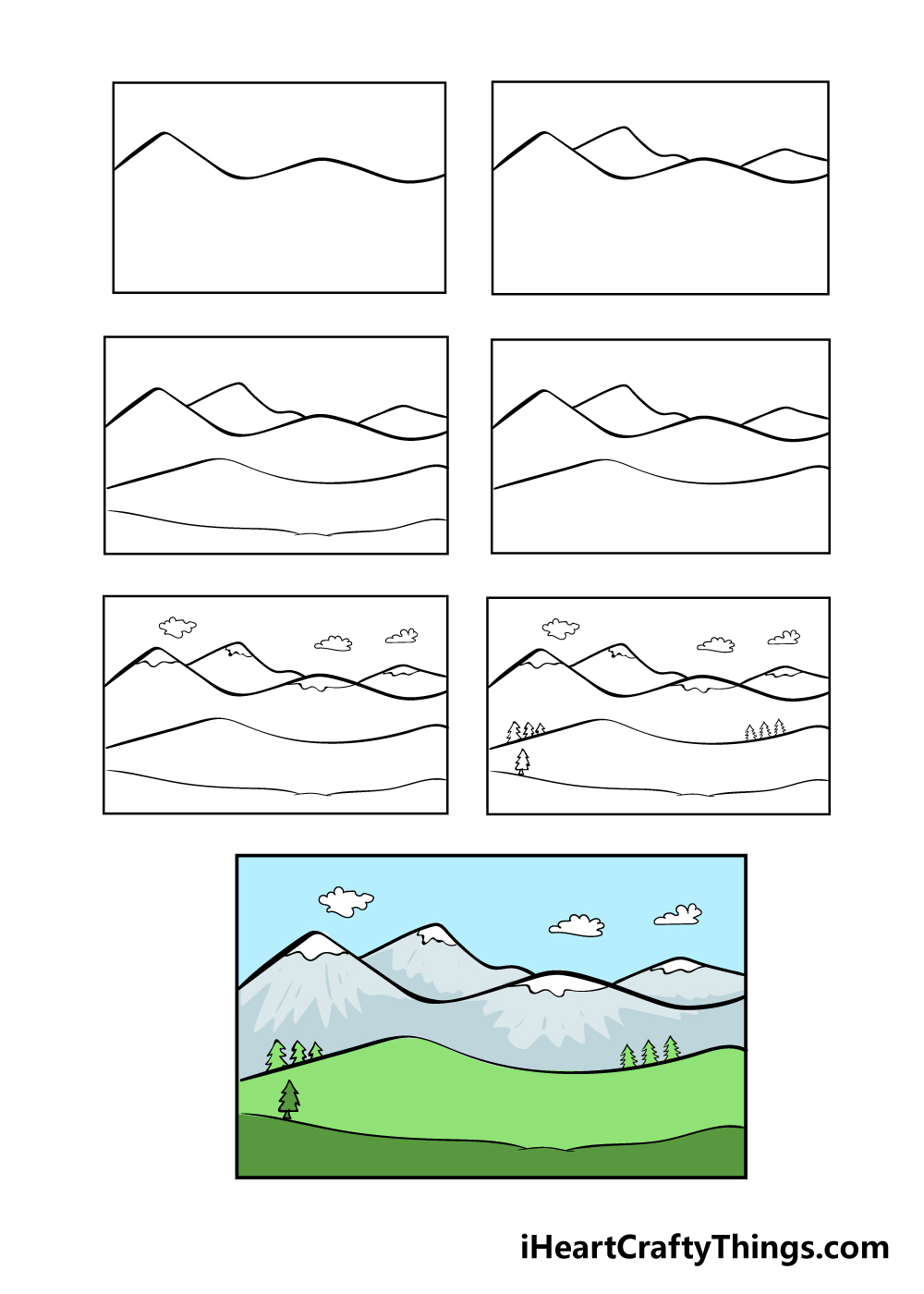 iHeartCraftyThings.com