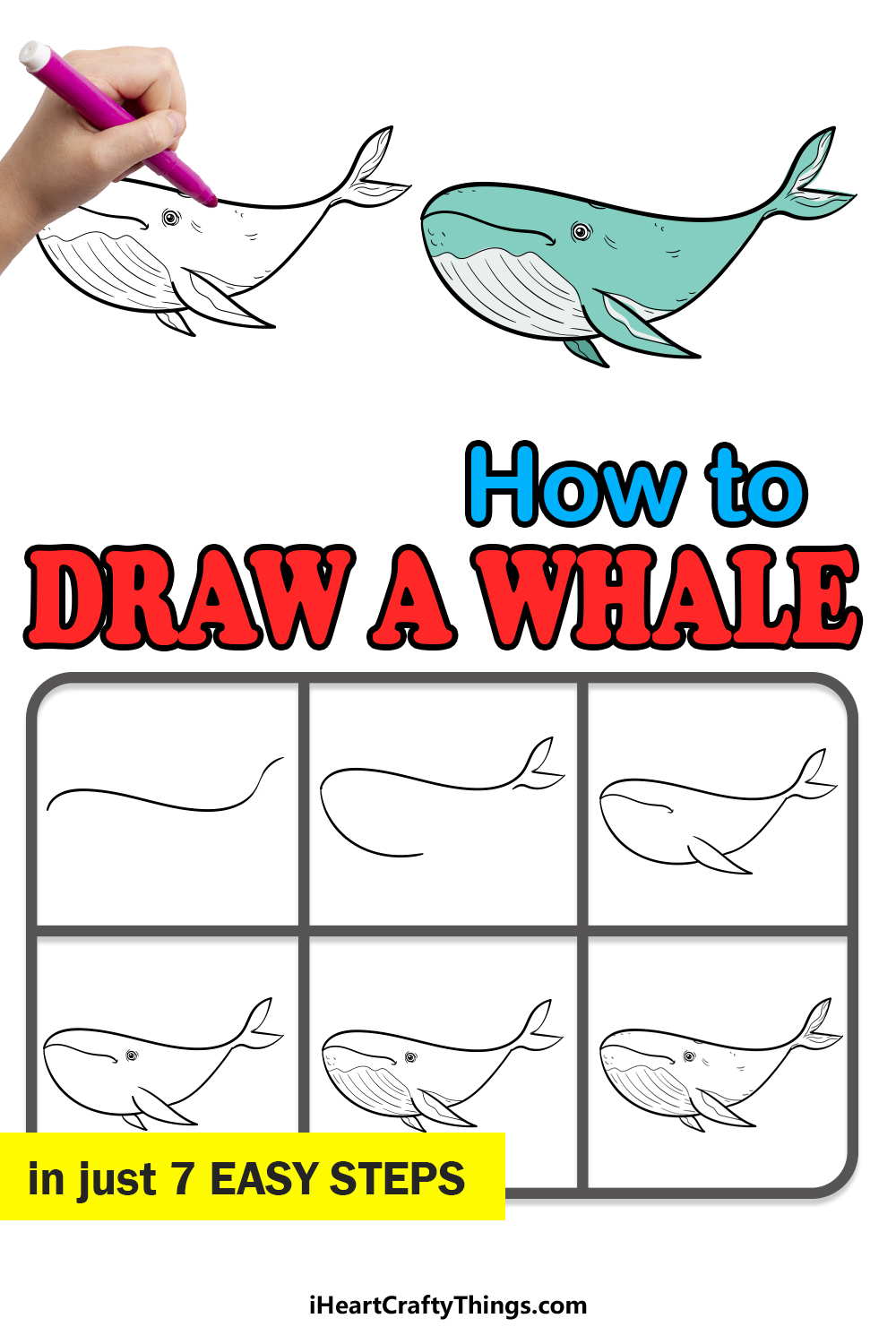 How to
DRAW A WHALE

in just 7 EASY STEPS

iHeartCraftyThings.com