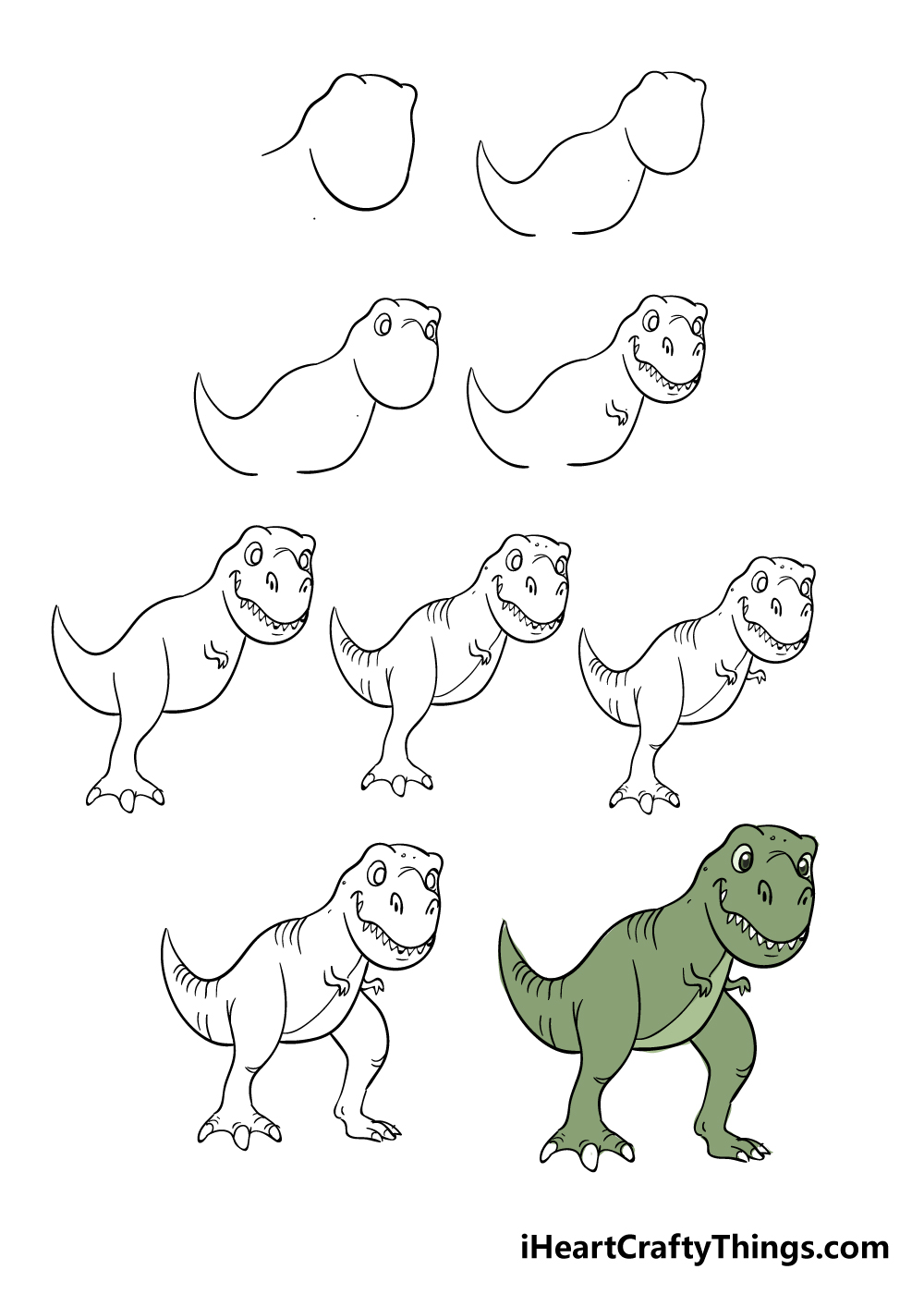 iHeartCraftyThings.com