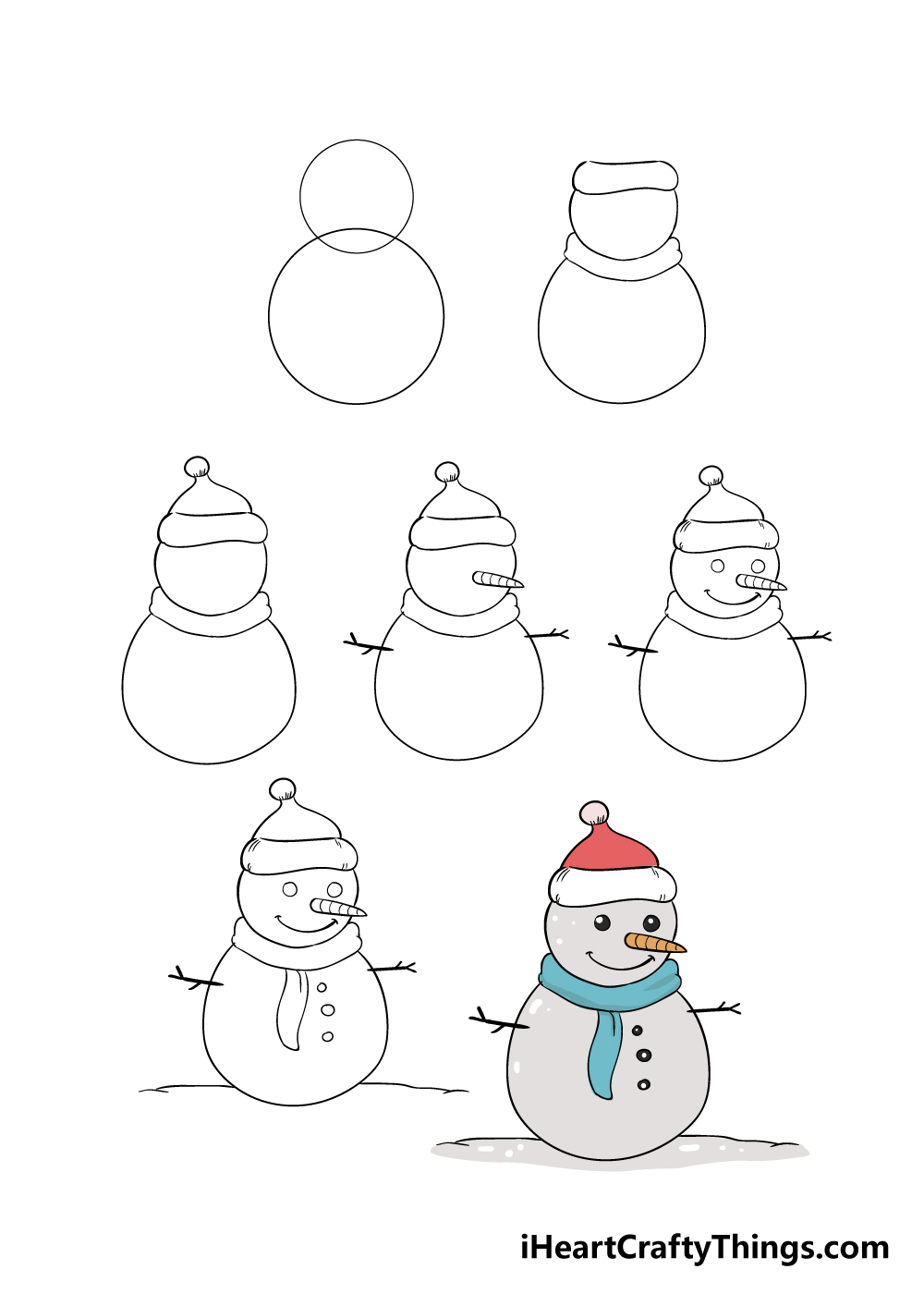 iHeartCraftyThings.com