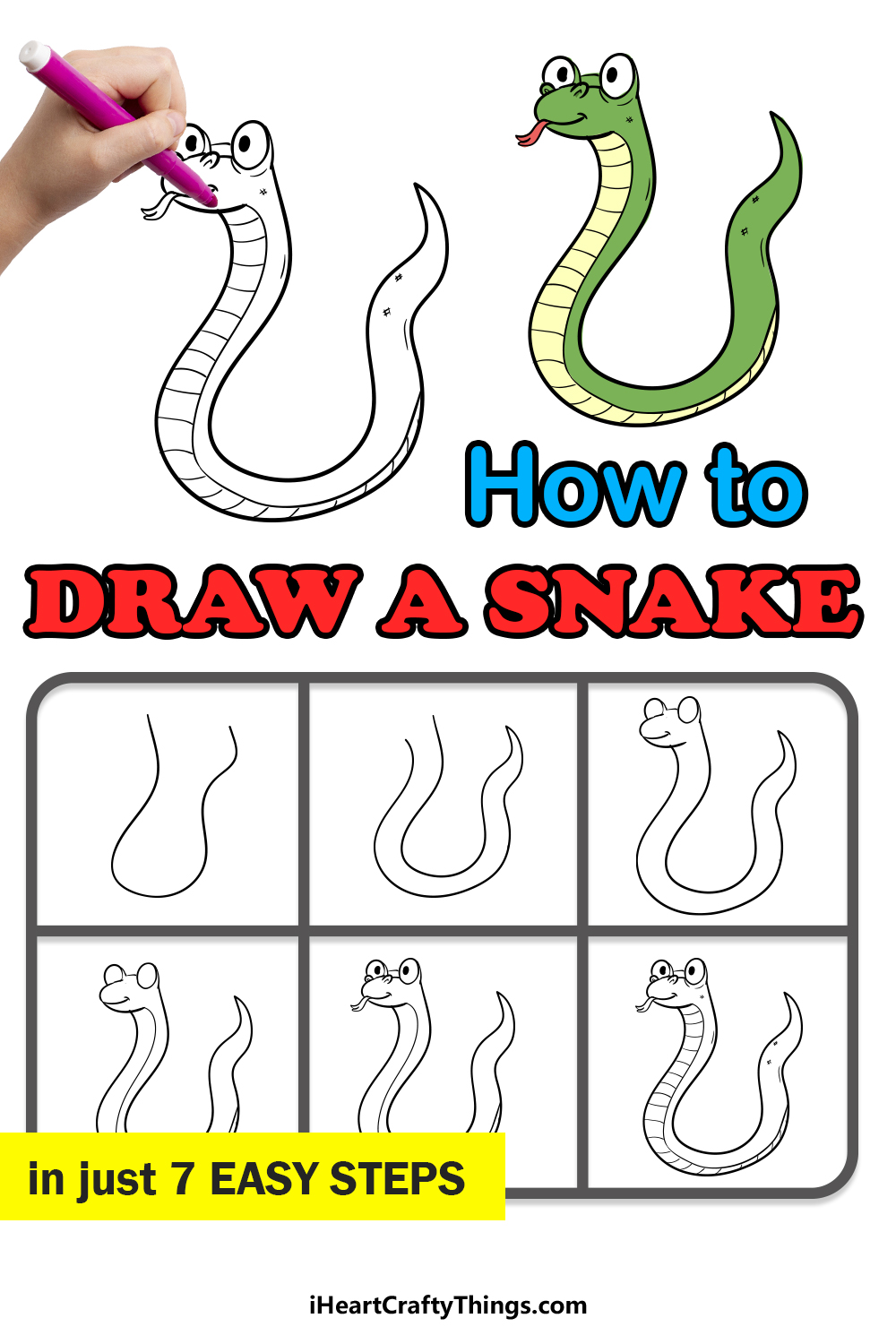 How to
DRAW A SNAKE

in just 7 EASY STEPS

iHeartCraftyThings.com