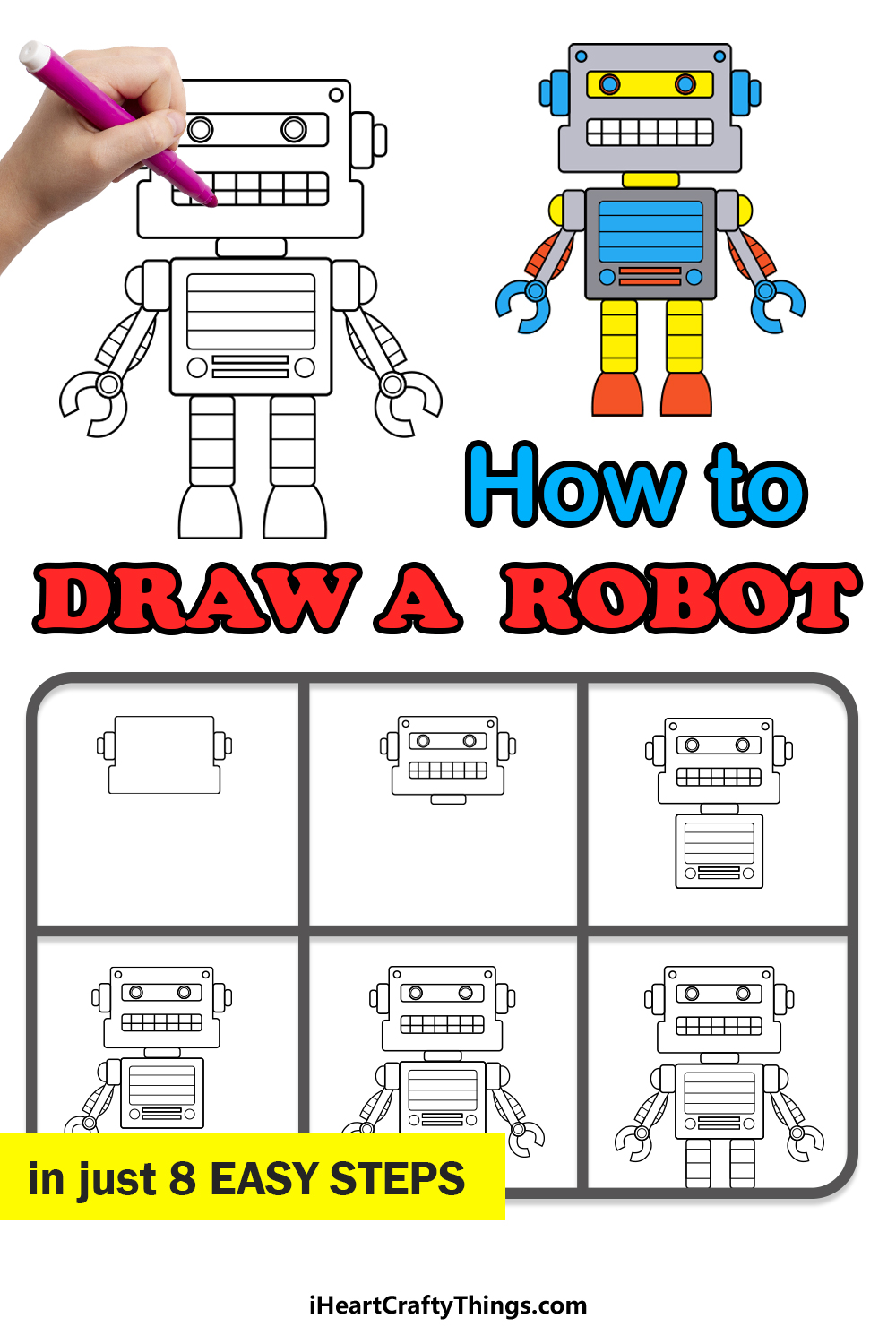 How to
DRAW A ROBOT

in just 8 EASY STEPS

iHeartCraftyThings.com