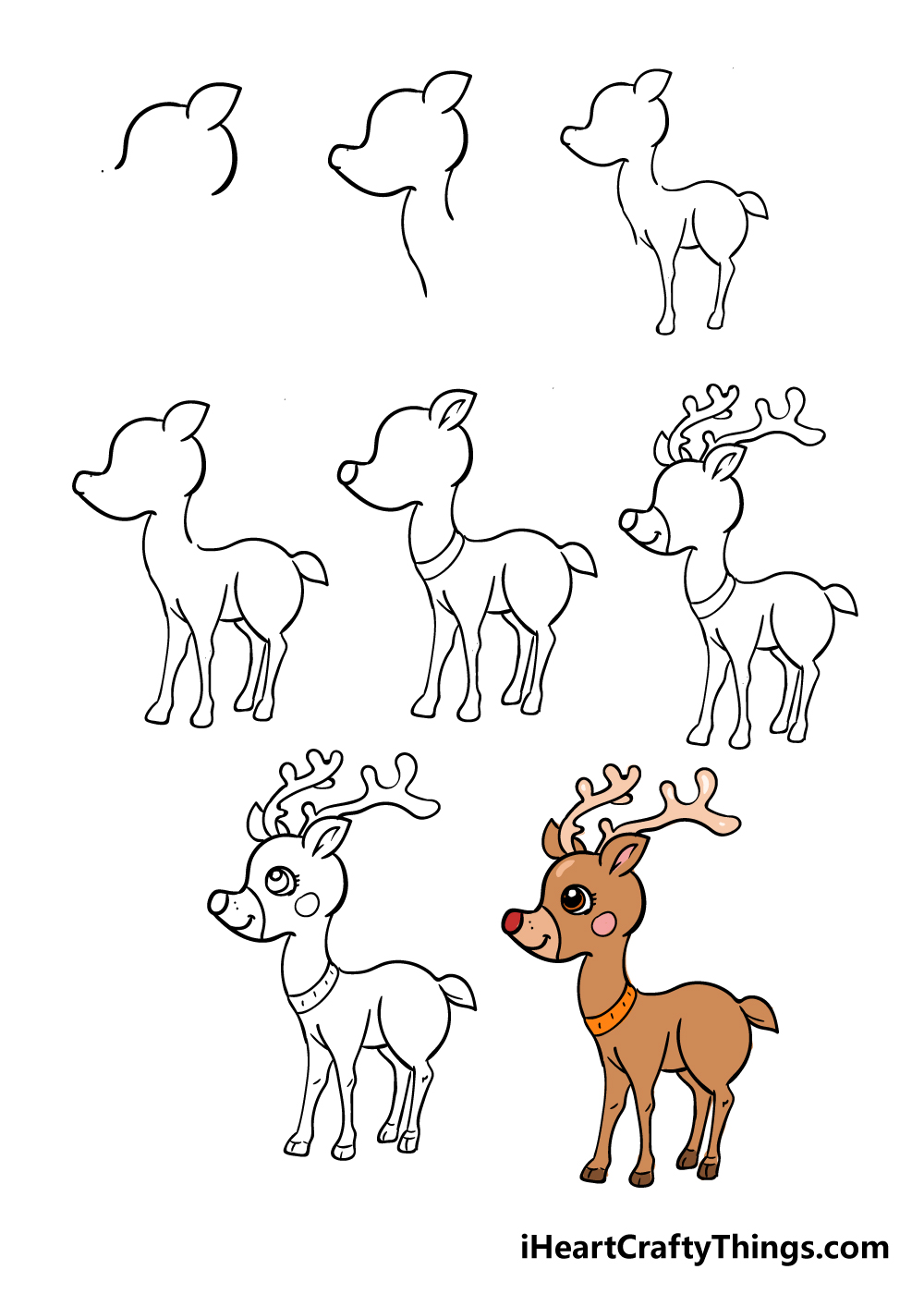 iHeartCraftyThings.com