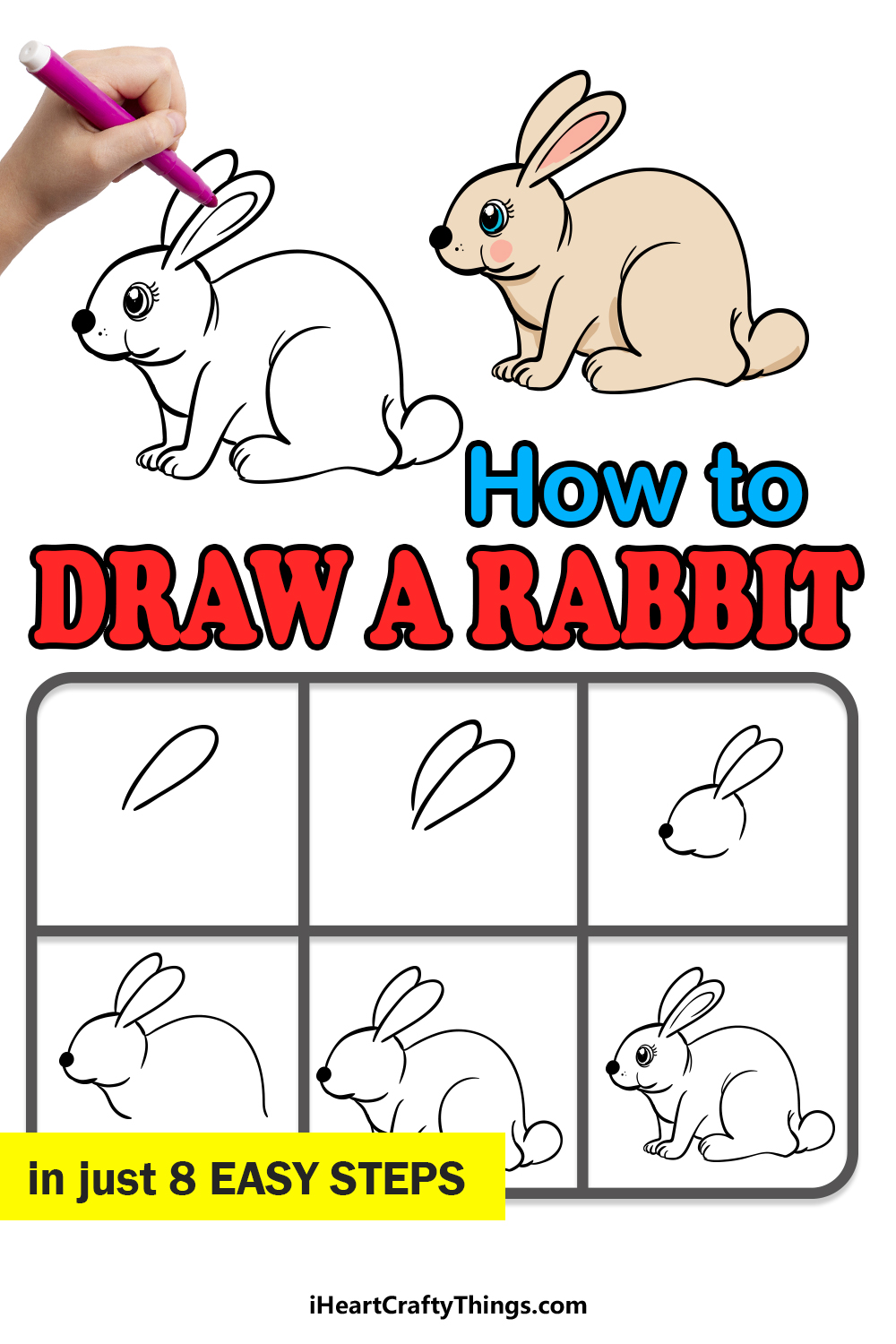 How to
DRAW A RABBIT

in just 8 EASY STEPS

iHeartCraftyThings.com